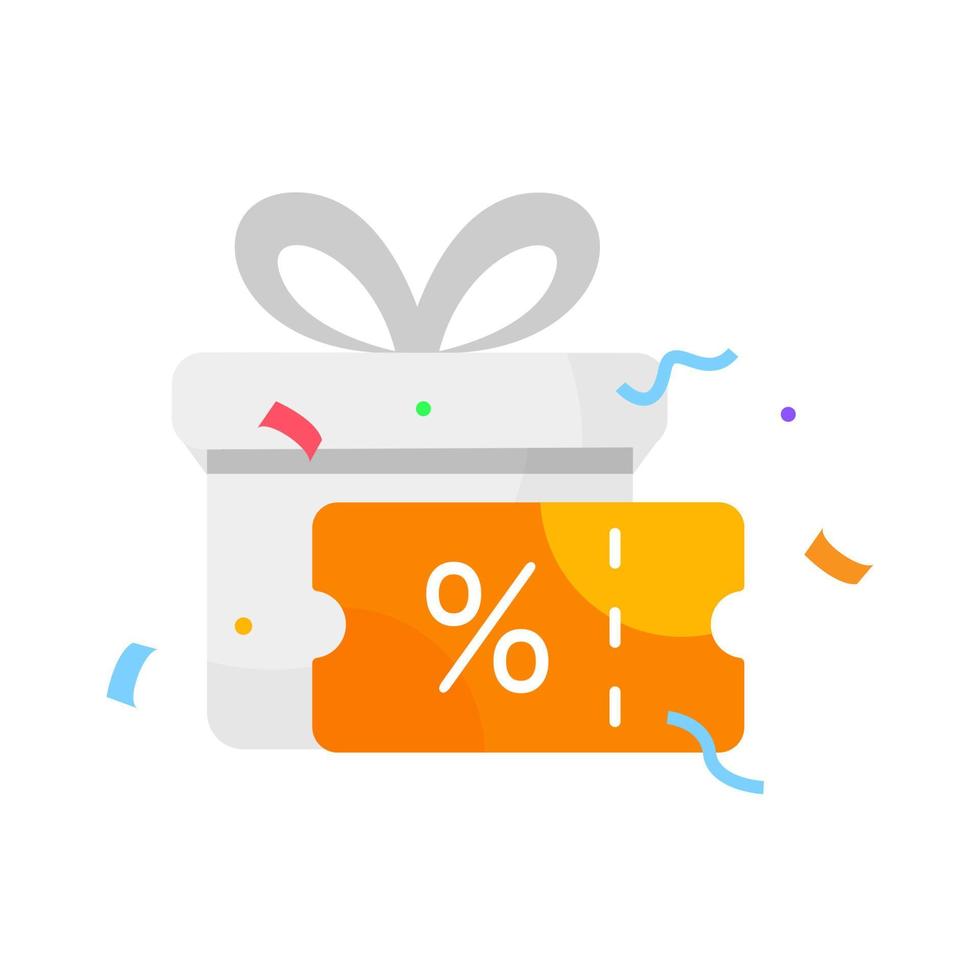 %