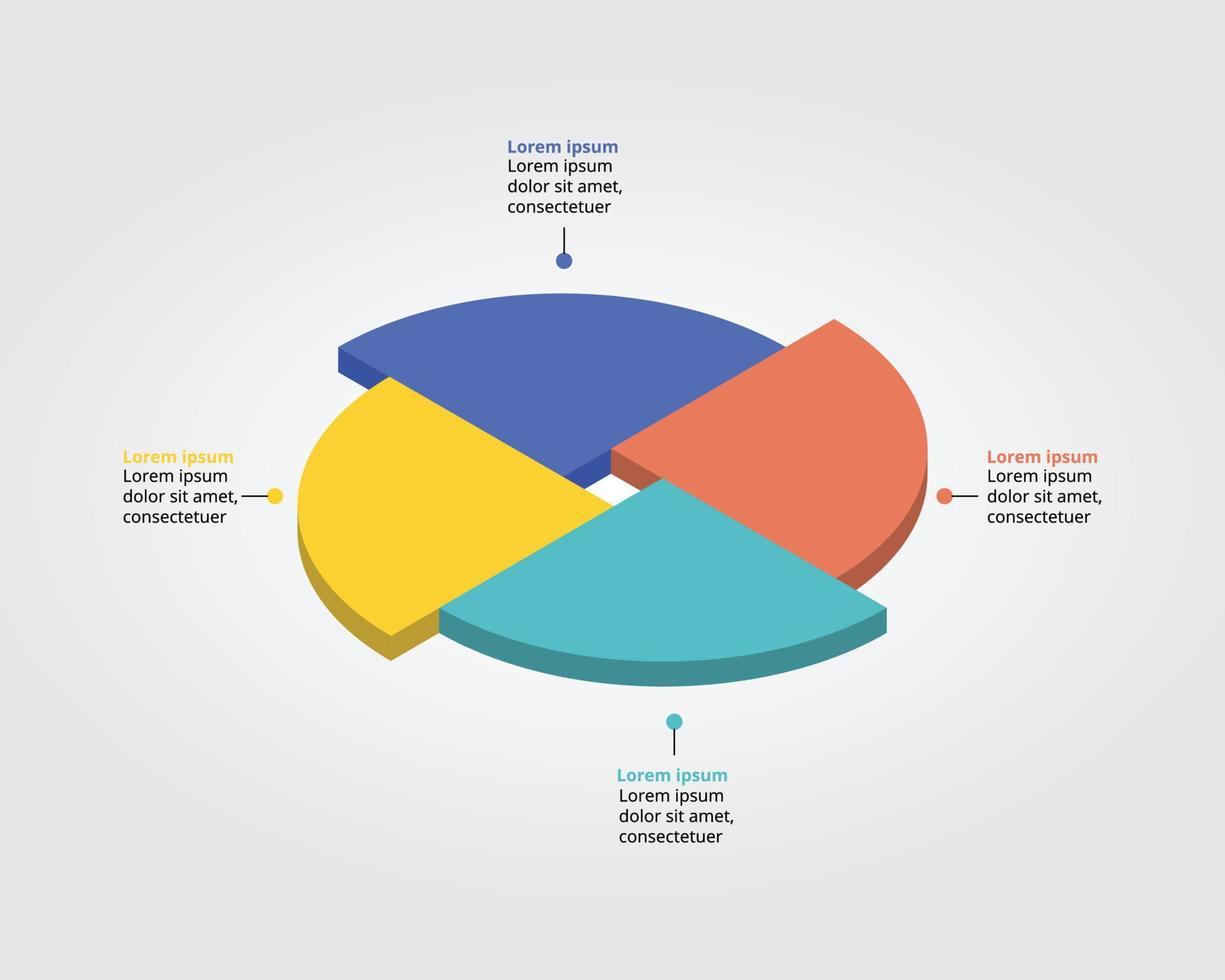 Lorem ipsum
Lorem ipsum dolor sit amet, consectetuer

Lorem ipsum
Lorem ipsum dolor sit amet, consectetuer

Lorem ipsum
Lorem ipsum dolor sit amet, consectetuer

Lorem ipsum
Lorem ipsum dolor sit amet, consectetuer