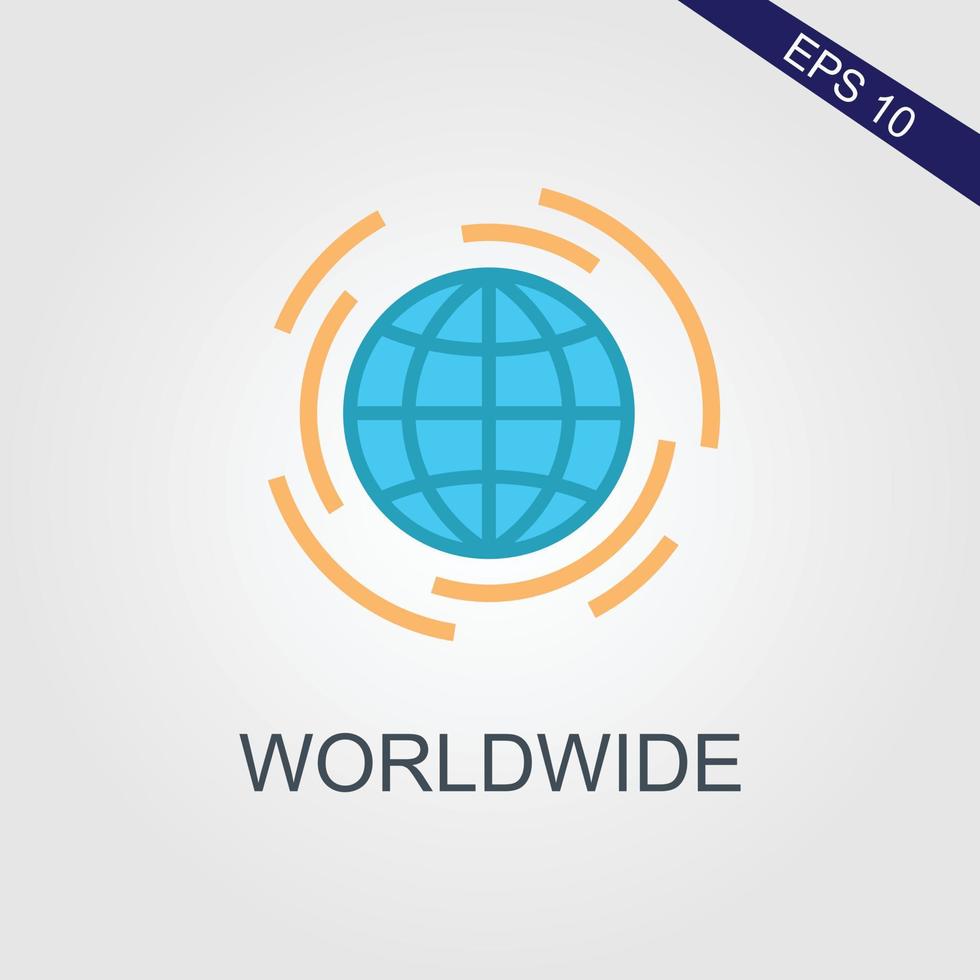 EPS 10

WORLDWIDE