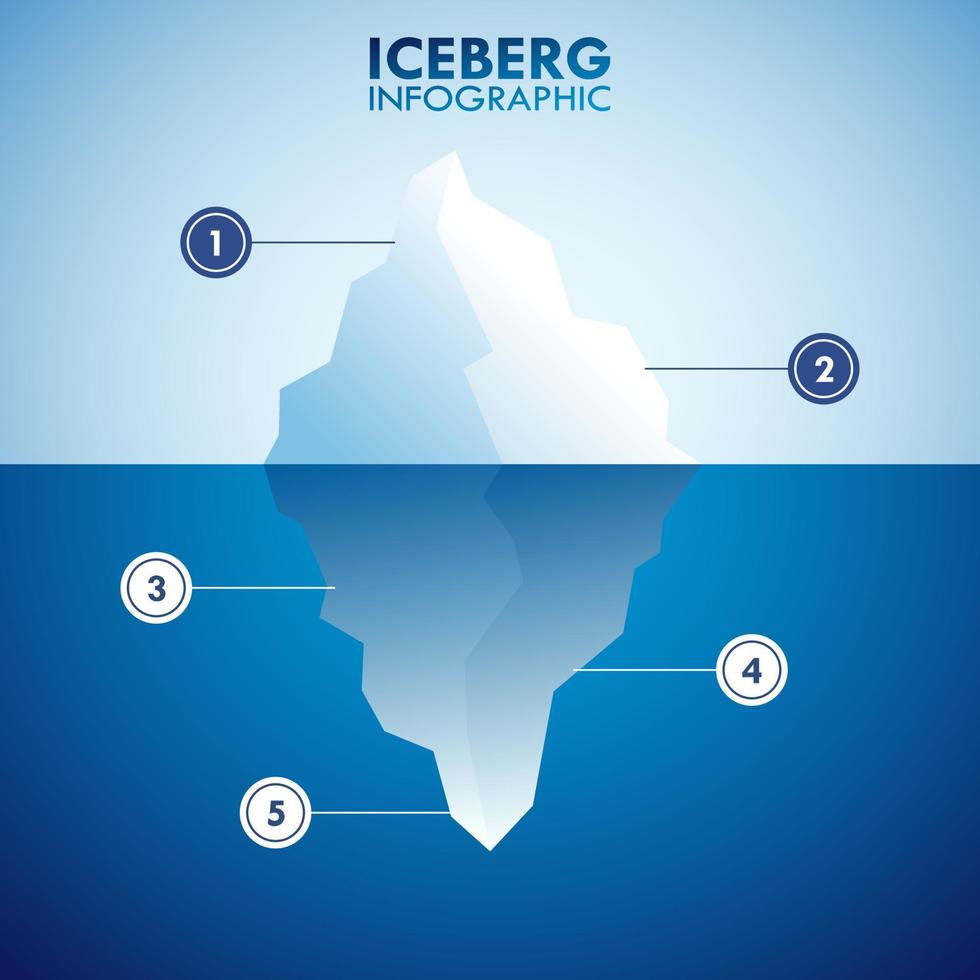 ICEBERG
INFOGRAPHIC

1

2

3

4

5