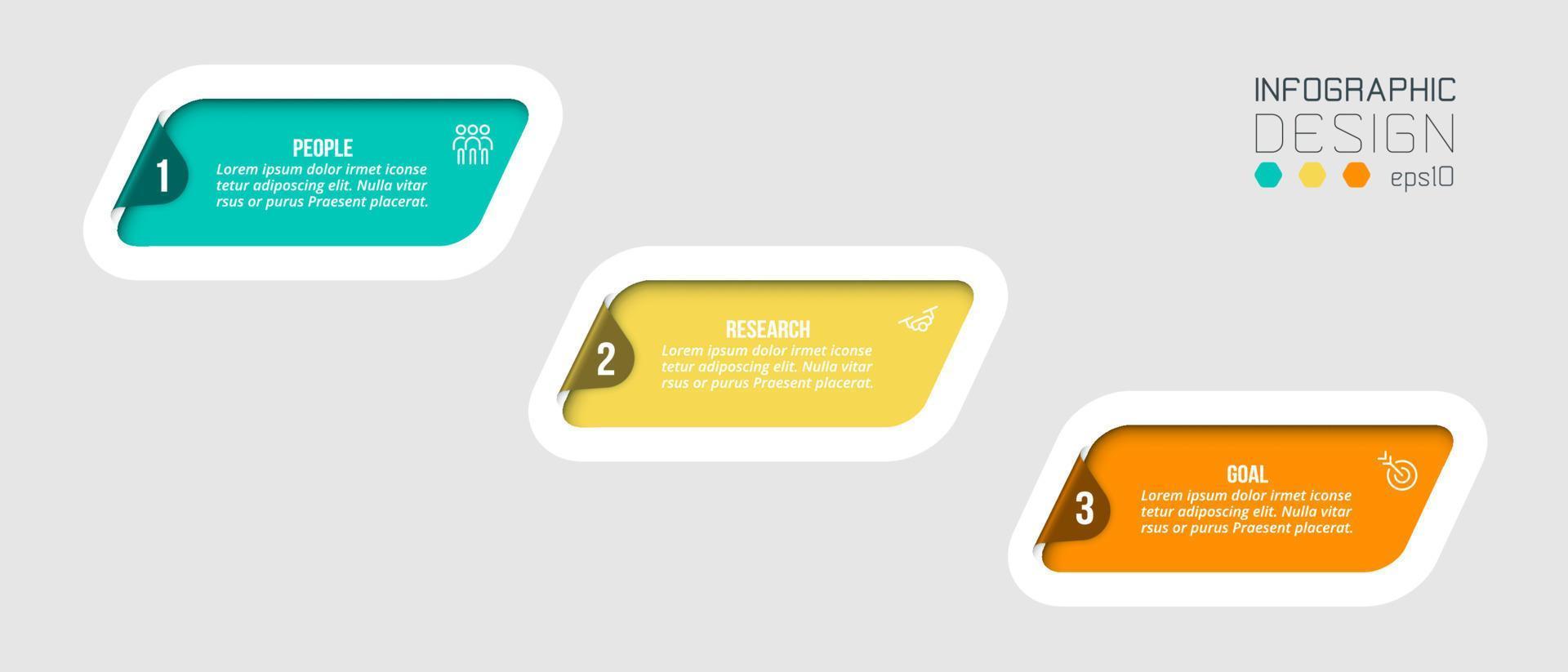 INFOGRAPHIC
DESIGN
eps10

1
PEOPLE
Lorem ipsum dolor irmet iconse tetur adiposcing elit. Nulla vitar rsus or purus Praesent placerat.

2
RESEARCH
Lorem ipsum dolor irmet iconse tetur adiposcing elit. Nulla vitar rsus or purus Praesent placerat.

3
GOAL
Lorem ipsum dolor irmet iconse tetur adiposcing elit. Nulla vitar rsus or purus Praesent placerat.