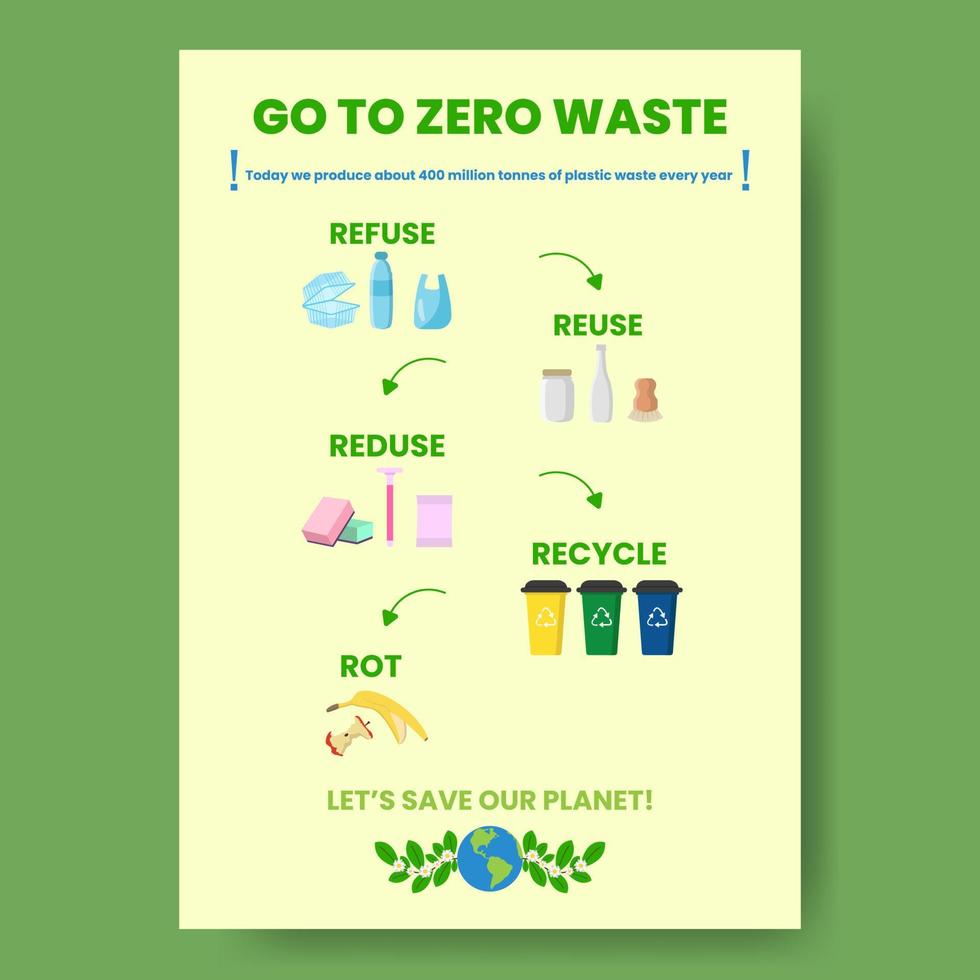 GO TO ZERO WASTE

! Today we produce about 400 million tonnes of plastic waste every year !

REFUSE

REUSE

REDUSE

RECYCLE

ROT

LET'S SAVE OUR PLANET!