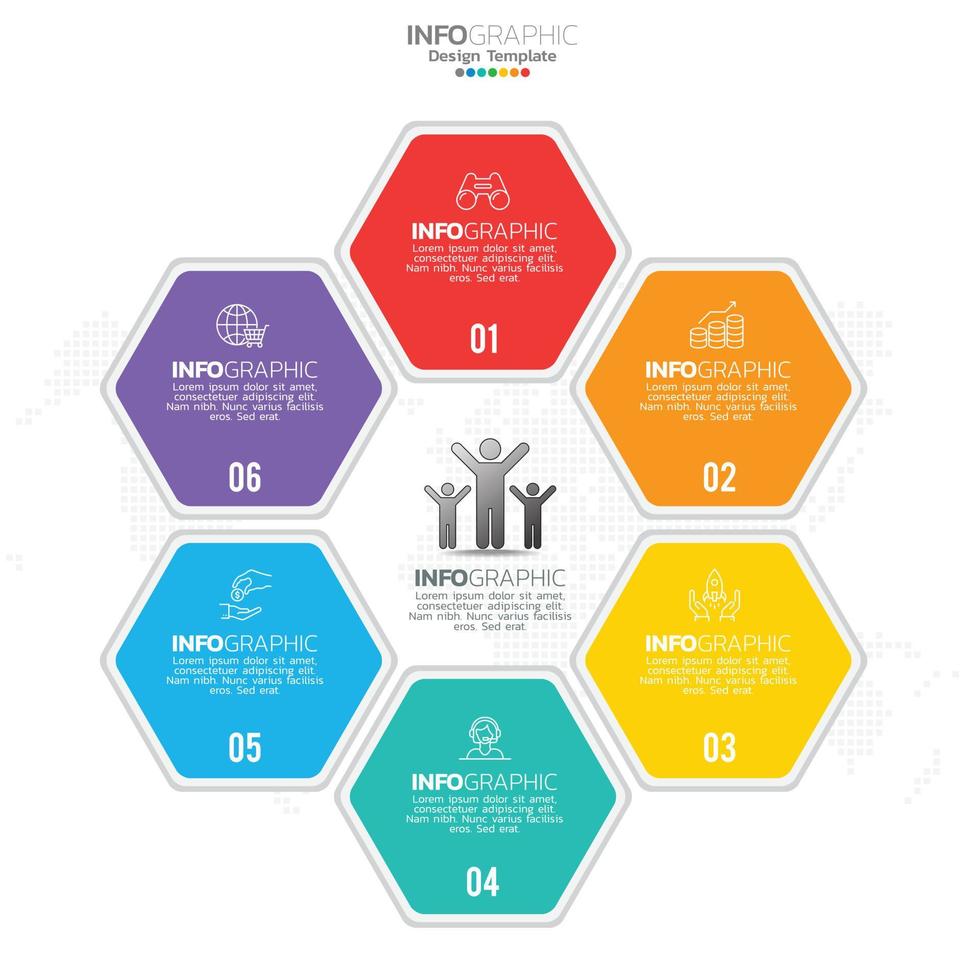 INFOGRAPHIC
Design Template

INFOGRAPHIC
Lorem ipsum dolor sit amet, consectetuer adipiscing elit. Nam nibh. Nunc varius facilisis eros. Sed erat.
01

INFOGRAPHIC
Lorem ipsum dolor sit amet, consectetuer adipiscing elit. Nam nibh. Nunc varius facilisis eros. Sed erat.
02

INFOGRAPHIC
Lorem ipsum dolor sit amet, consectetuer adipiscing elit. Nam nibh. Nunc varius facilisis eros. Sed erat.
03

INFOGRAPHIC
Lorem ipsum dolor sit amet, consectetuer adipiscing elit. Nam nibh. Nunc varius facilisis eros. Sed erat.
04

INFOGRAPHIC
Lorem ipsum dolor sit amet, consectetuer adipiscing elit. Nam nibh. Nunc varius facilisis eros. Sed erat.
05

INFOGRAPHIC
Lorem ipsum dolor sit amet, consectetuer adipiscing elit. Nam nibh. Nunc varius facilisis eros. Sed erat.
06

INFOGRAPHIC
Lorem ipsum dolor sit amet, consectetuer adipiscing elit. Nam nibh. Nunc varius facilisis eros. Sed erat.