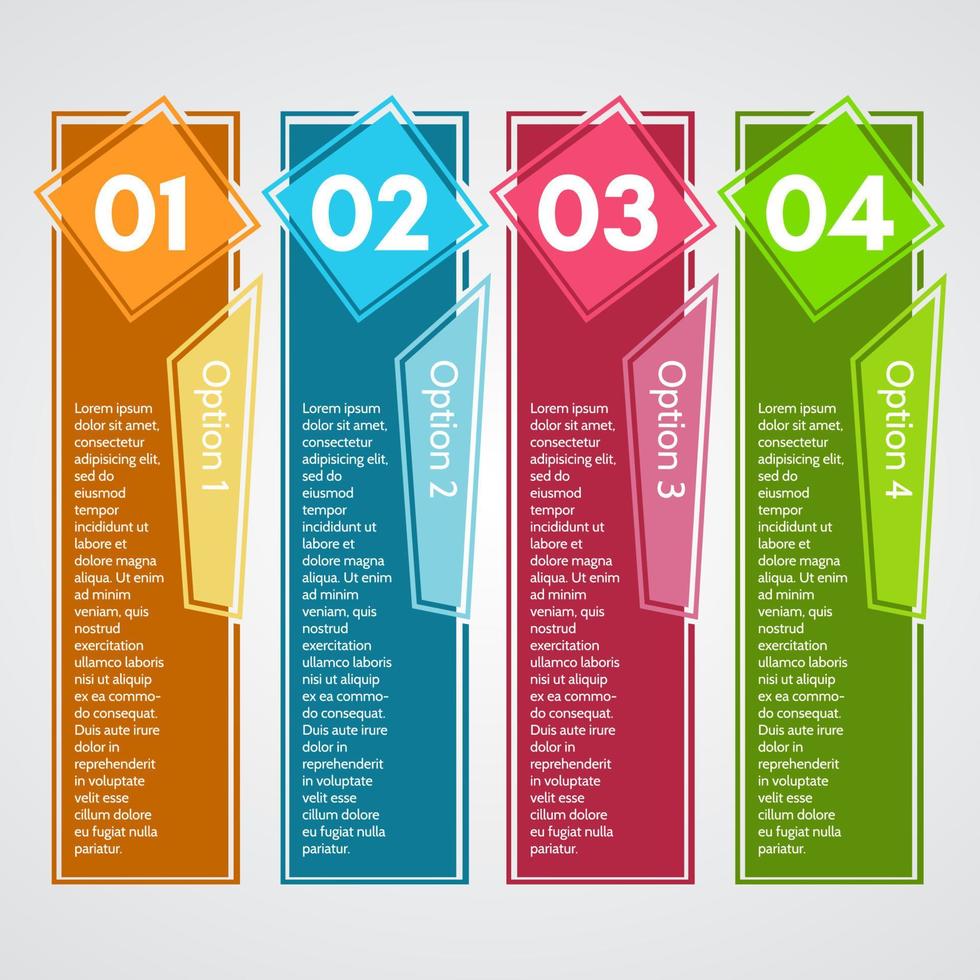 01

Option 1

Lorem ipsum dolor sit amet, consectetur adipisicing elit, sed do eiusmod tempor incididunt ut labore et dolore magna aliqua. Ut enim ad minim veniam, quis nostrud exercitation ullamco laboris nisi ut aliquip ex ea commodo consequat. Duis aute irure dolor in reprehenderit in voluptate velit esse cillum dolore eu fugiat nulla pariatur.

02

Option 2

Lorem ipsum dolor sit amet, consectetur adipisicing elit, sed do eiusmod tempor incididunt ut labore et dolore magna aliqua. Ut enim ad minim veniam, quis nostrud exercitation ullamco laboris nisi ut aliquip ex ea commodo consequat. Duis aute irure dolor in reprehenderit in voluptate velit esse cillum dolore eu fugiat nulla pariatur.

03

Option 3

Lorem ipsum dolor sit amet, consectetur adipisicing elit, sed do eiusmod tempor incididunt ut labore et dolore magna aliqua. Ut enim ad minim veniam, quis nostrud exercitation ullamco laboris nisi ut aliquip ex ea commodo consequat. Duis aute irure dolor in reprehenderit in voluptate velit esse cillum dolore eu fugiat nulla pariatur.

04

Option 4

Lorem ipsum dolor sit amet, consectetur adipisicing elit, sed do eiusmod tempor incididunt ut labore et dolore magna aliqua. Ut enim ad minim veniam, quis nostrud exercitation ullamco laboris nisi ut aliquip ex ea commodo consequat. Duis aute irure dolor in reprehenderit in voluptate velit esse cillum dolore eu fugiat nulla pariatur.