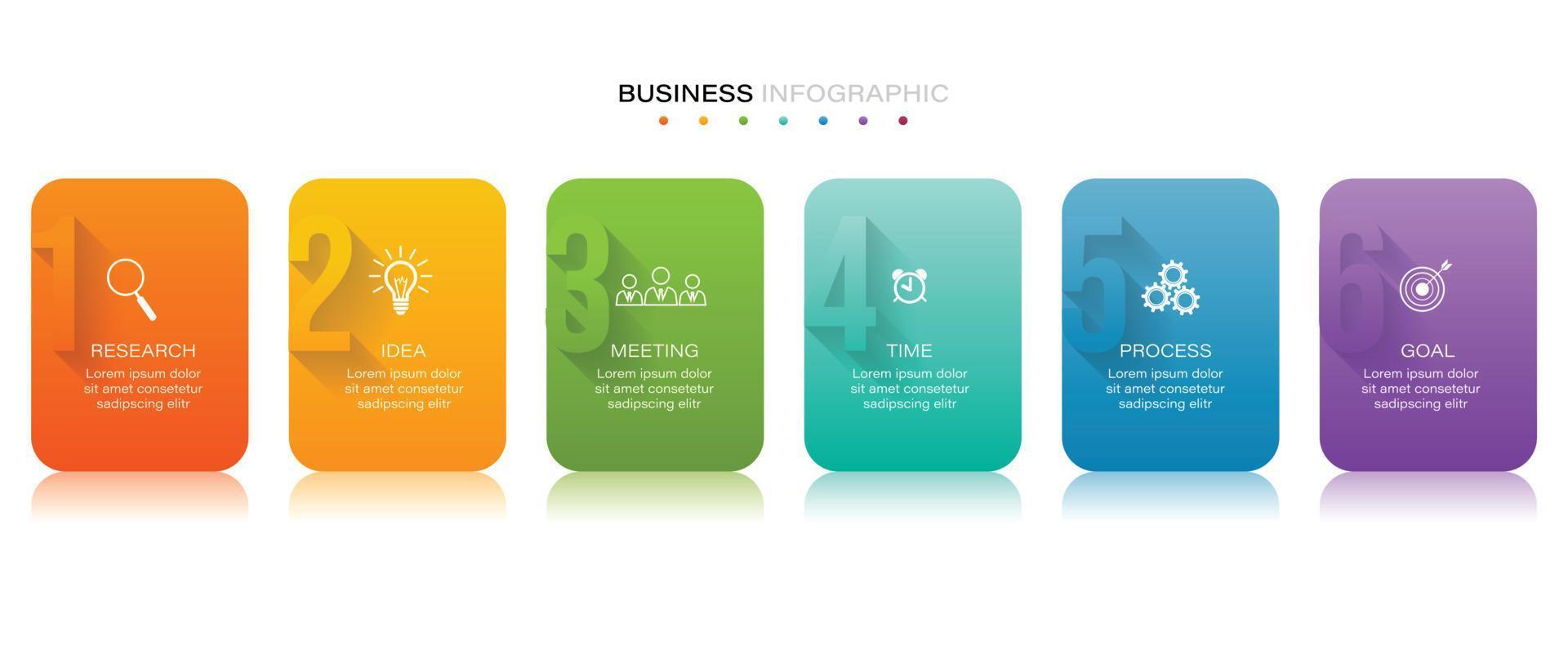 BUSINESS INFOGRAPHIC

1
RESEARCH
Lorem ipsum dolor sit amet consetetur sadipscing elitr

2
IDEA
Lorem ipsum dolor sit amet consetetur sadipscing elitr

3
MEETING
Lorem ipsum dolor sit amet consetetur sadipscing elitr

4
TIME
Lorem ipsum dolor sit amet consetetur sadipscing elitr

5
PROCESS
Lorem ipsum dolor sit amet consetetur sadipscing elitr

6
GOAL
Lorem ipsum dolor sit amet consetetur sadipscing elitr