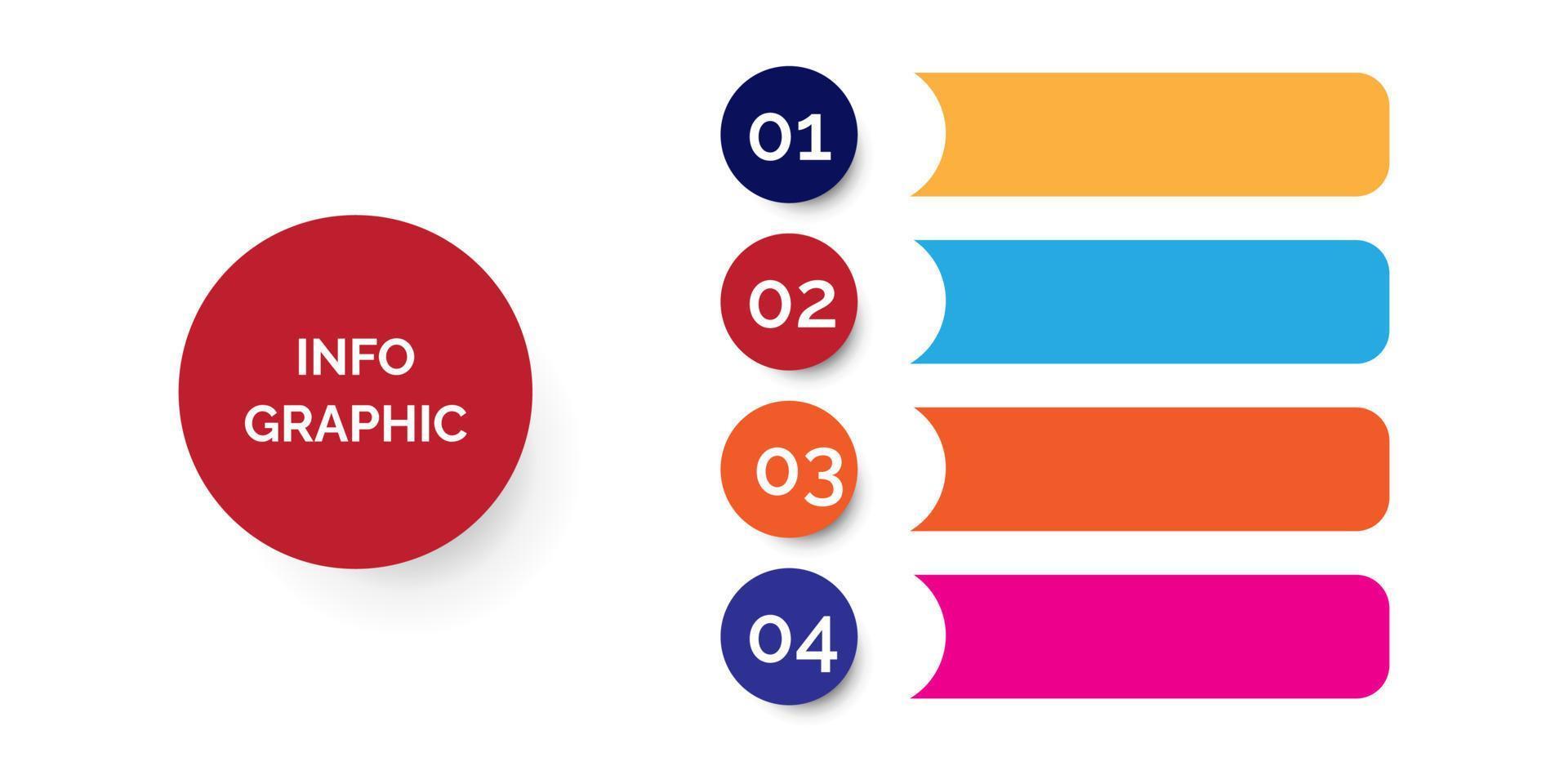 INFO
GRAPHIC

01

02

03

04