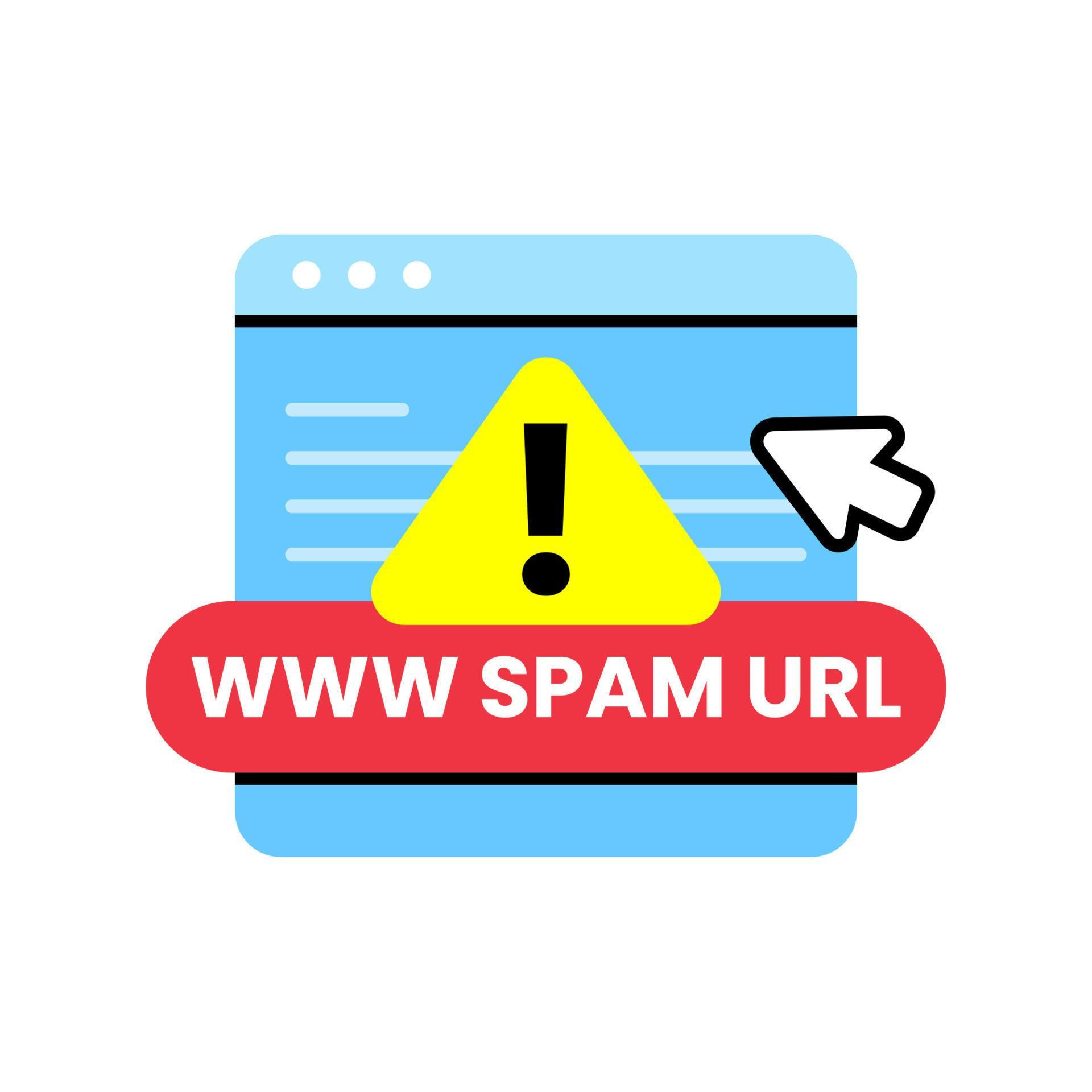 !

WWW SPAM URL