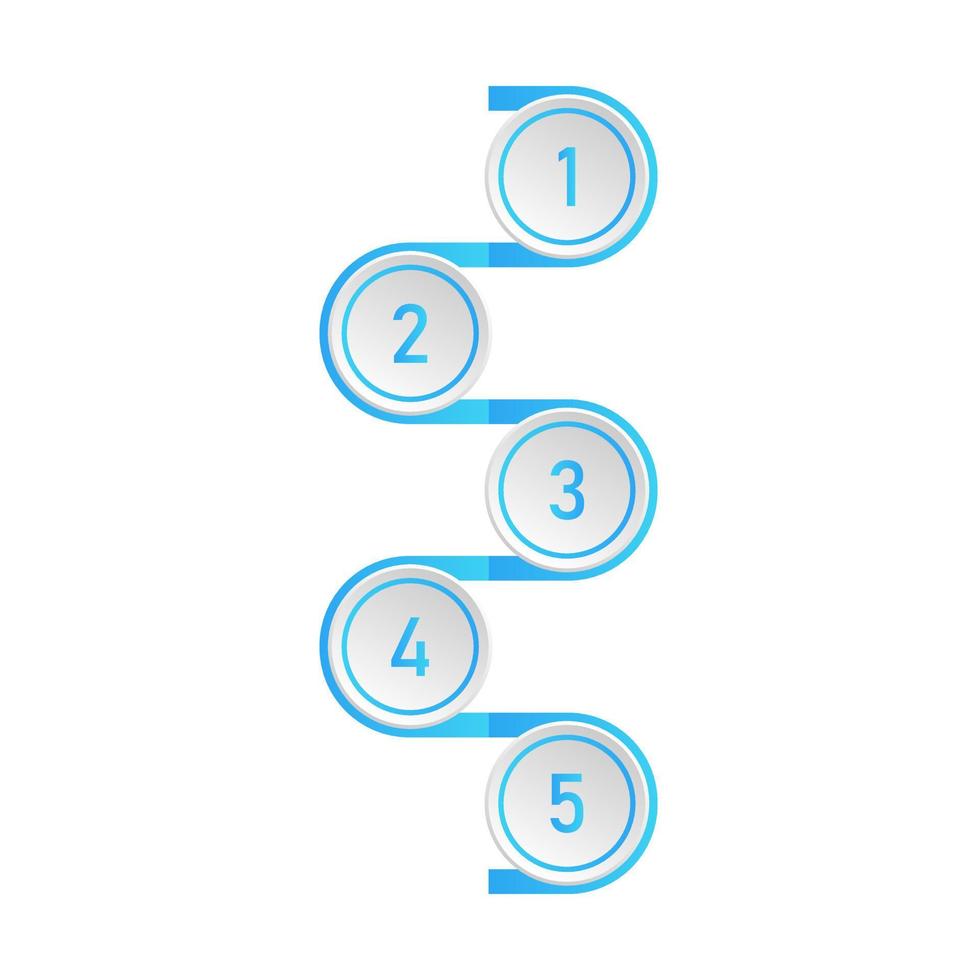 1
2
3
4
5