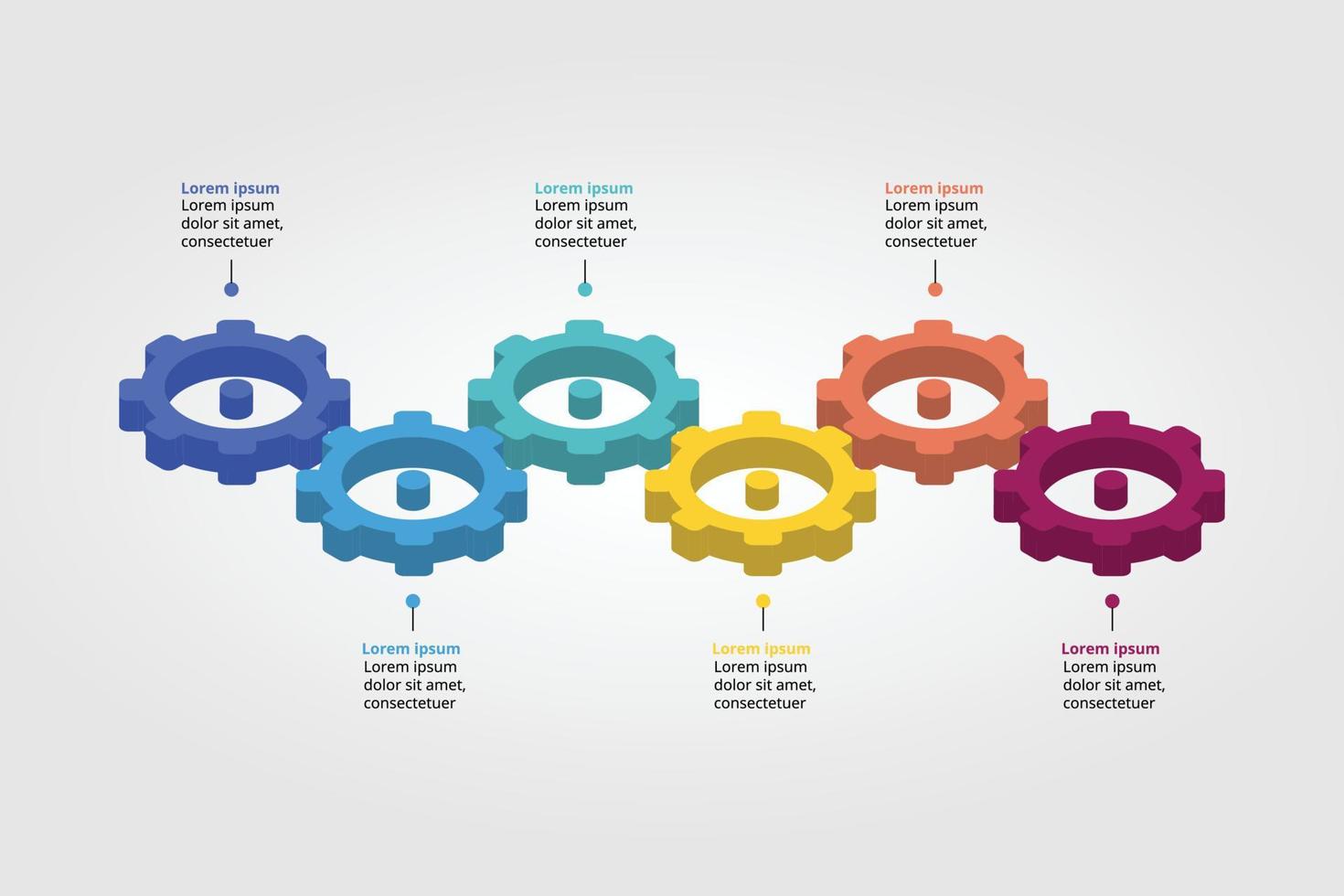 Lorem ipsum
Lorem ipsum dolor sit amet, consectetuer

Lorem ipsum
Lorem ipsum dolor sit amet, consectetuer

Lorem ipsum
Lorem ipsum dolor sit amet, consectetuer

Lorem ipsum
Lorem ipsum dolor sit amet, consectetuer

Lorem ipsum
Lorem ipsum dolor sit amet, consectetuer

Lorem ipsum
Lorem ipsum dolor sit amet, consectetuer