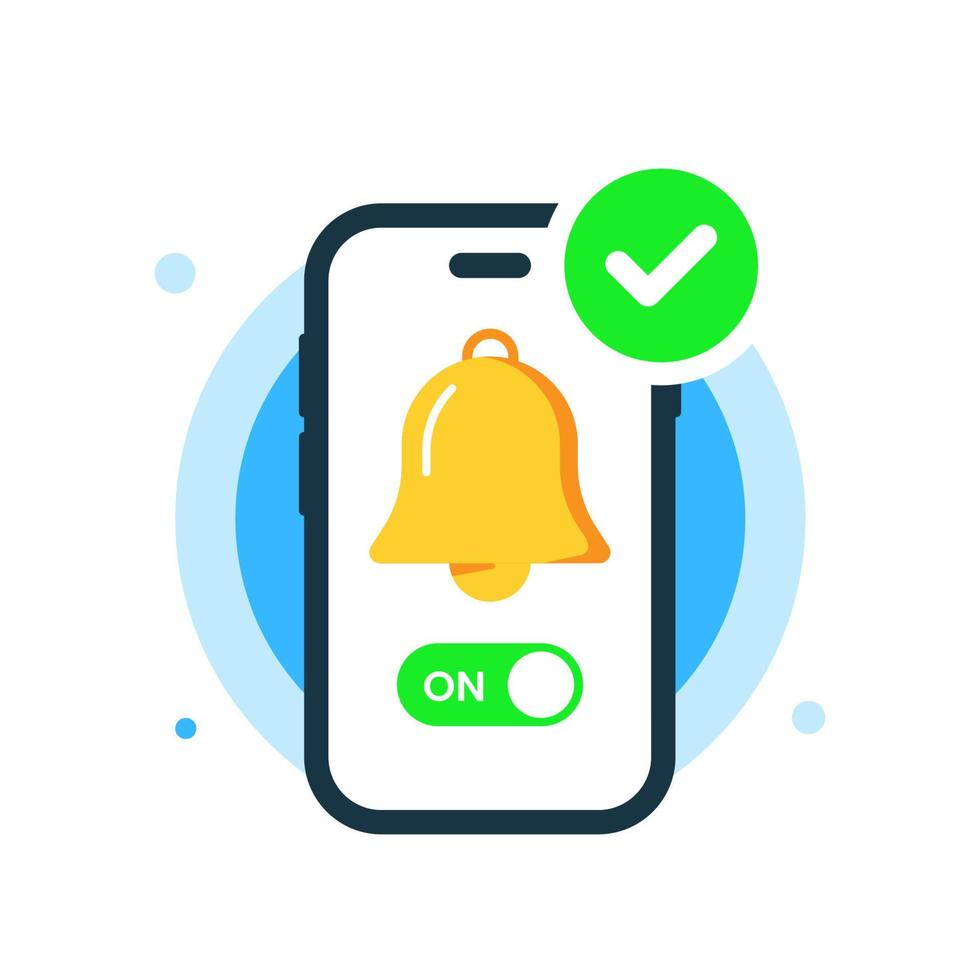 ON