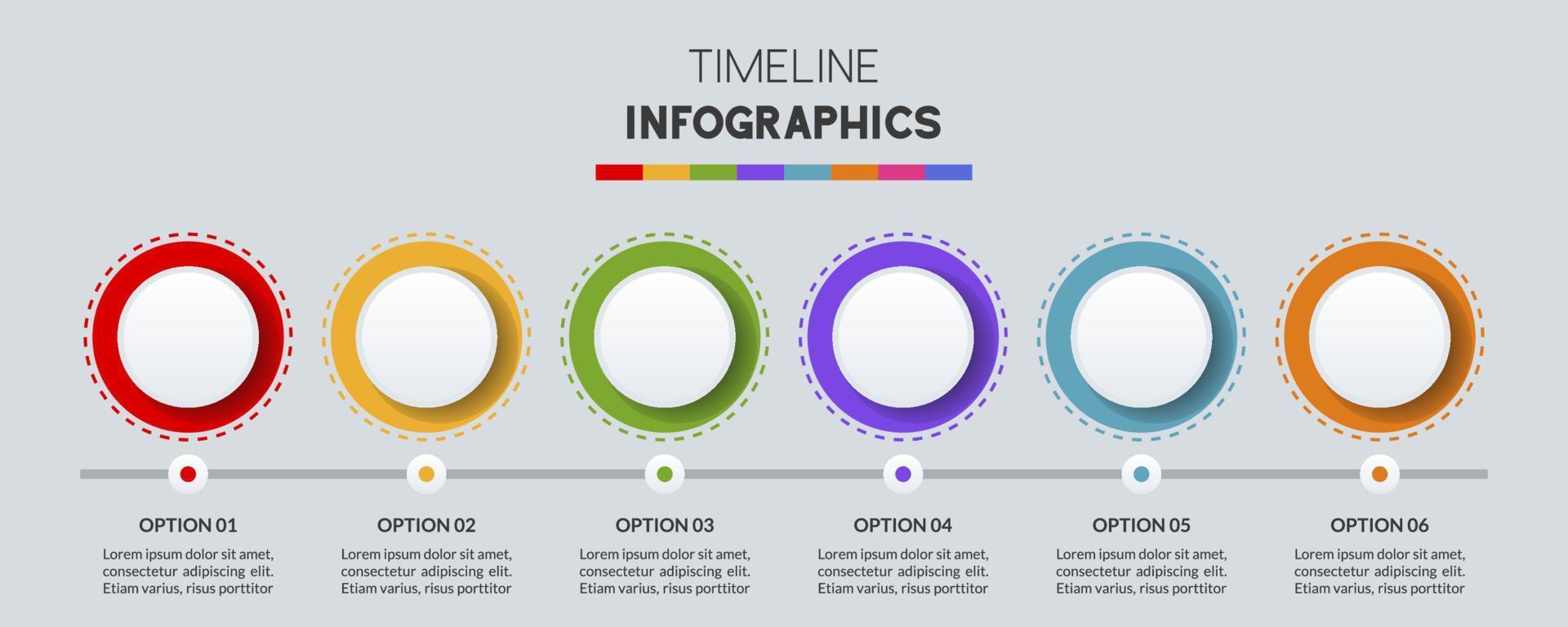 TIMELINE
INFOGRAPHICS

OPTION 01
Lorem ipsum dolor sit amet, consectetur adipiscing elit. Etiam varius, risus porttitor

OPTION 02
Lorem ipsum dolor sit amet, consectetur adipiscing elit. Etiam varius, risus porttitor

OPTION 03
Lorem ipsum dolor sit amet, consectetur adipiscing elit. Etiam varius, risus porttitor

OPTION 04
Lorem ipsum dolor sit amet, consectetur adipiscing elit. Etiam varius, risus porttitor

OPTION 05
Lorem ipsum dolor sit amet, consectetur adipiscing elit. Etiam varius, risus porttitor

OPTION 06
Lorem ipsum dolor sit amet, consectetur adipiscing elit. Etiam varius, risus porttitor