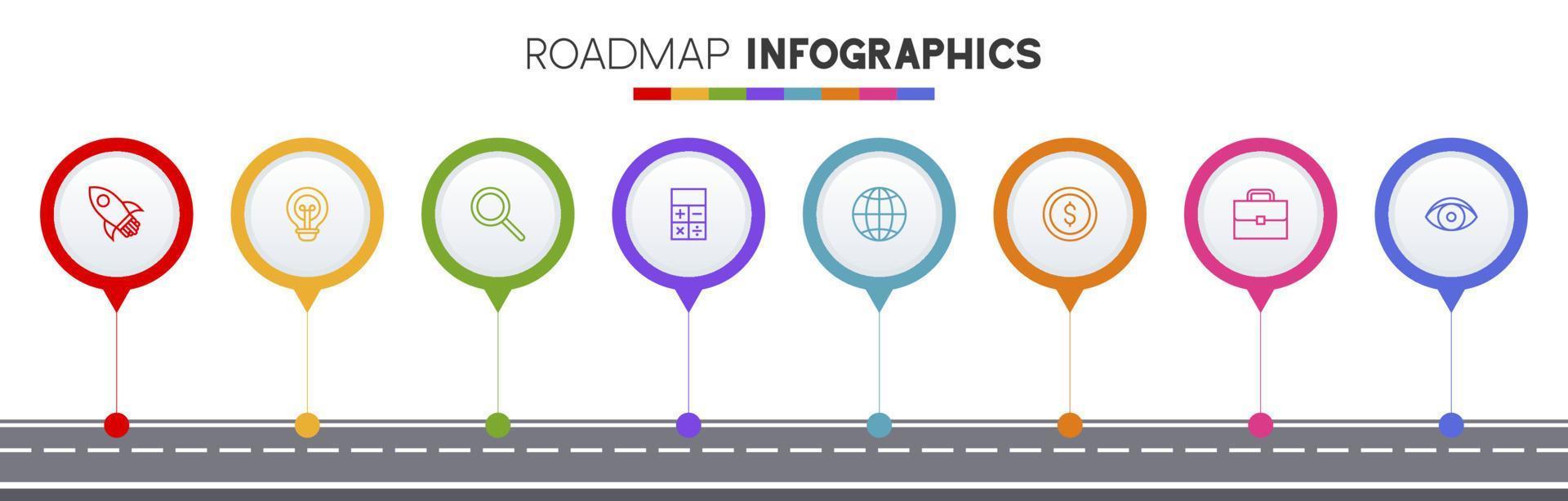 ROADMAP INFOGRAPHICS