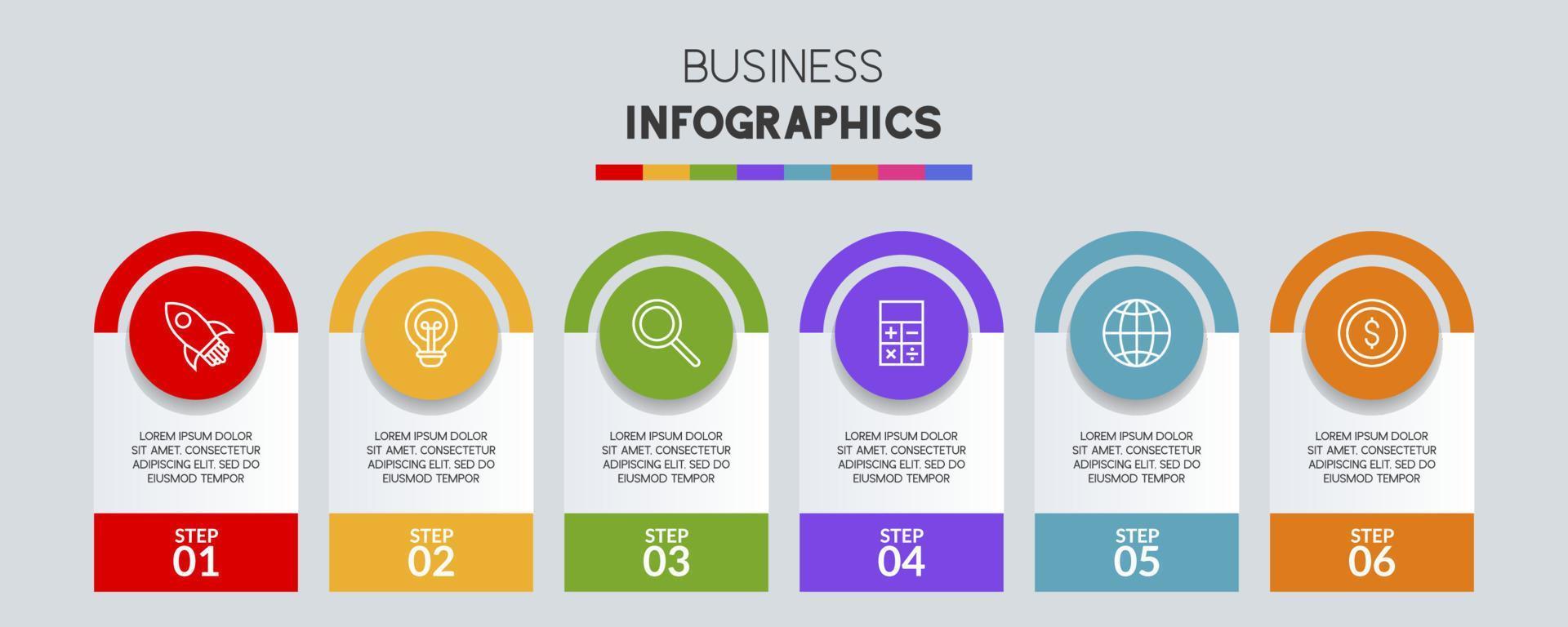 BUSINESS
INFOGRAPHICS

LOREM IPSUM DOLOR SIT AMET, CONSECTETUR ADIPISCING ELIT, SED DO EIUSMOD TEMPOR

STEP 01

LOREM IPSUM DOLOR SIT AMET, CONSECTETUR ADIPISCING ELIT, SED DO EIUSMOD TEMPOR

STEP 02

LOREM IPSUM DOLOR SIT AMET, CONSECTETUR ADIPISCING ELIT, SED DO EIUSMOD TEMPOR

STEP 03

LOREM IPSUM DOLOR SIT AMET, CONSECTETUR ADIPISCING ELIT, SED DO EIUSMOD TEMPOR

STEP 04

LOREM IPSUM DOLOR SIT AMET, CONSECTETUR ADIPISCING ELIT, SED DO EIUSMOD TEMPOR

STEP 05

LOREM IPSUM DOLOR SIT AMET, CONSECTETUR ADIPISCING ELIT, SED DO EIUSMOD TEMPOR

STEP 06