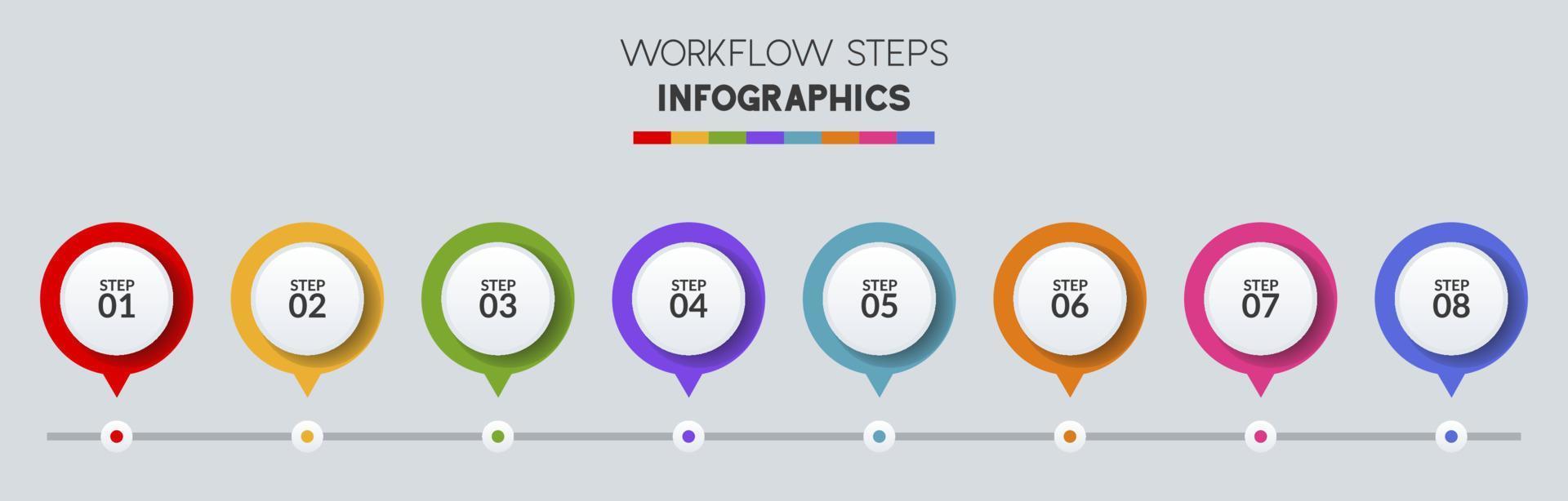 WORKFLOW STEPS
INFOGRAPHICS

STEP 01

STEP 02

STEP 03

STEP 04

STEP 05

STEP 06

STEP 07

STEP 08