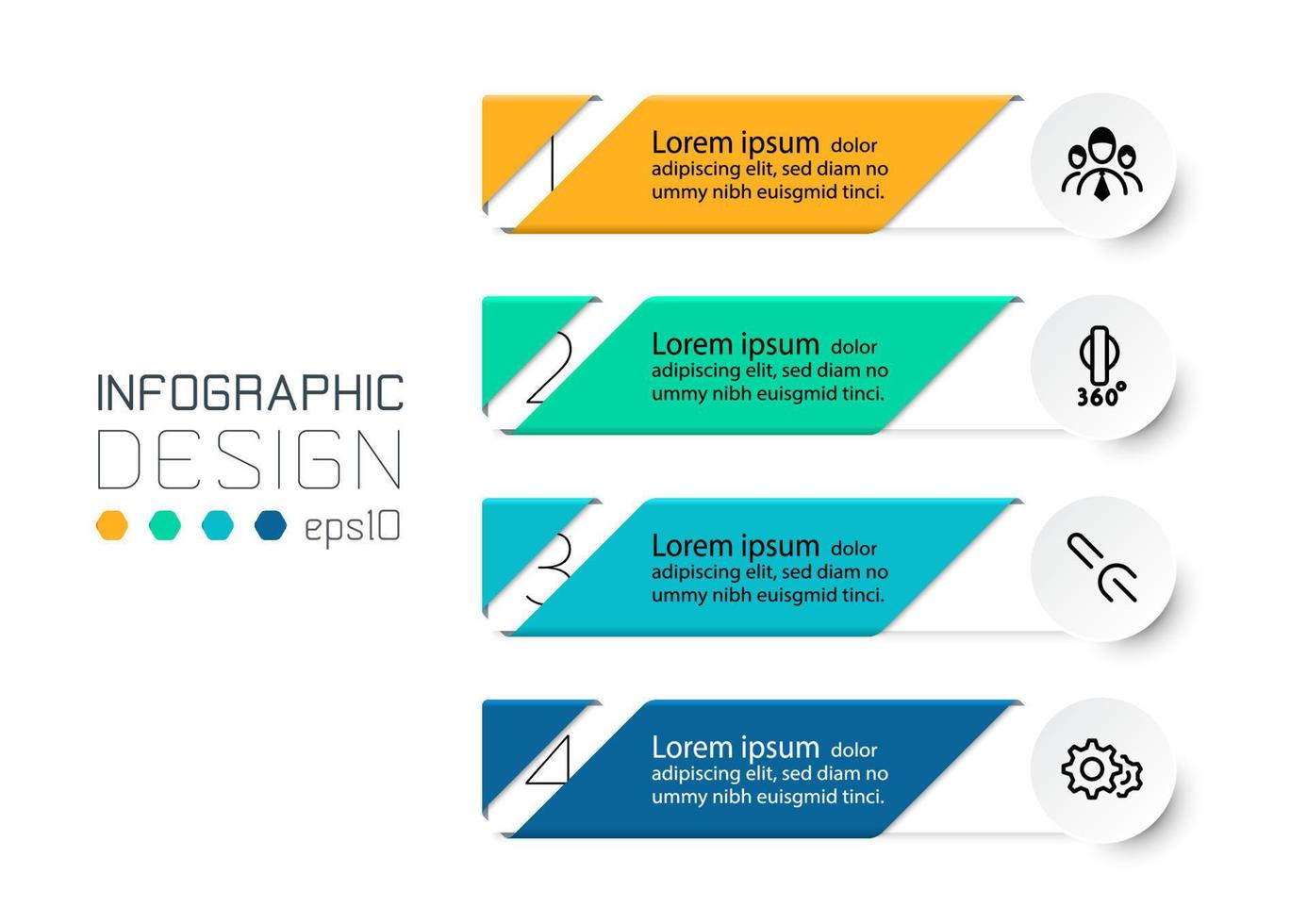 INFOGRAPHIC
DESIGN
eps10

1
Lorem ipsum dolor
adipiscing elit, sed diam no ummy nibh euisgmid tinci.

2
Lorem ipsum dolor
adipiscing elit, sed diam no ummy nibh euisgmid tinci.

360°

3
Lorem ipsum dolor
adipiscing elit, sed diam no ummy nibh euisgmid tinci.

4
Lorem ipsum dolor
adipiscing elit, sed diam no ummy nibh euisgmid tinci.