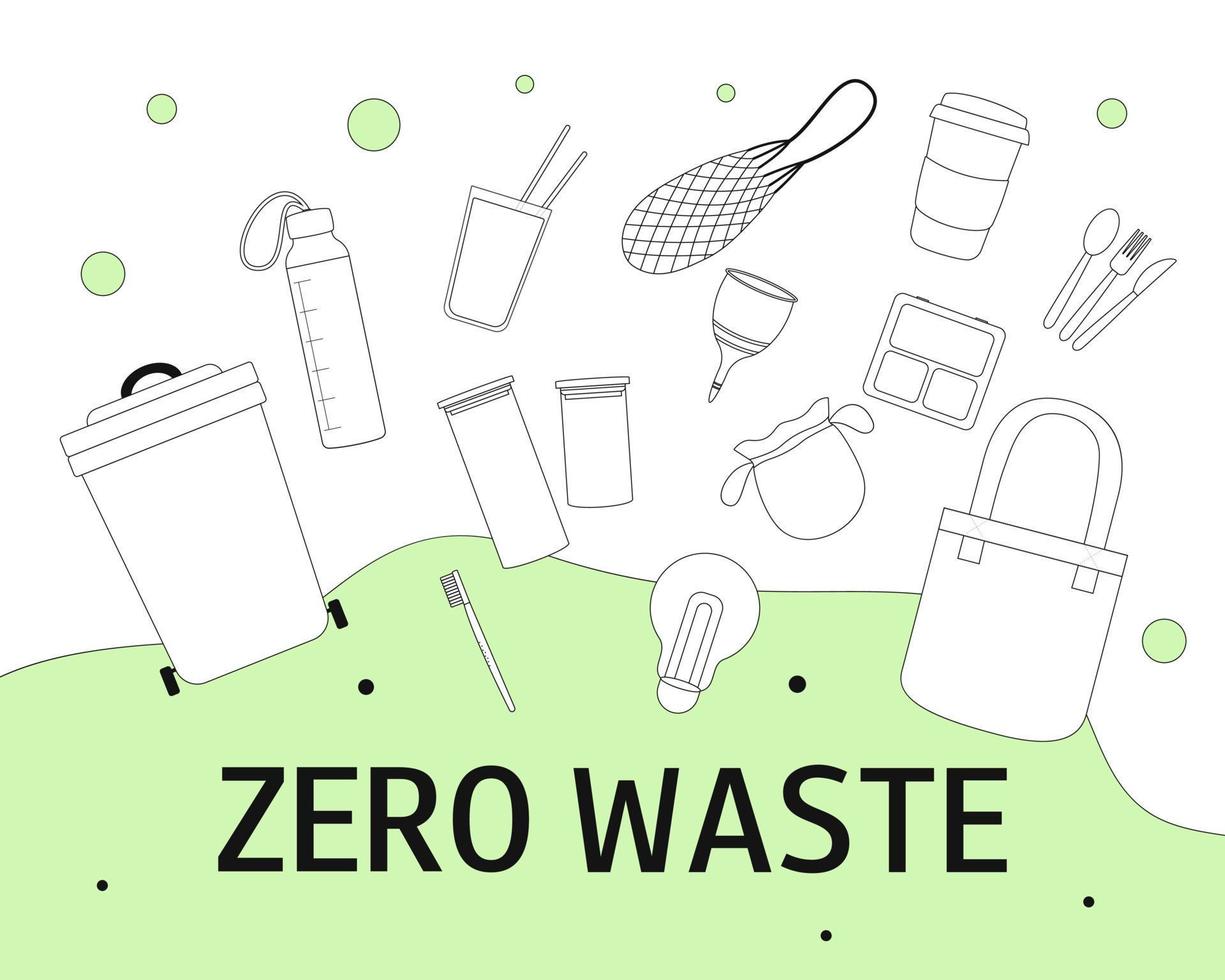 ZERO WASTE