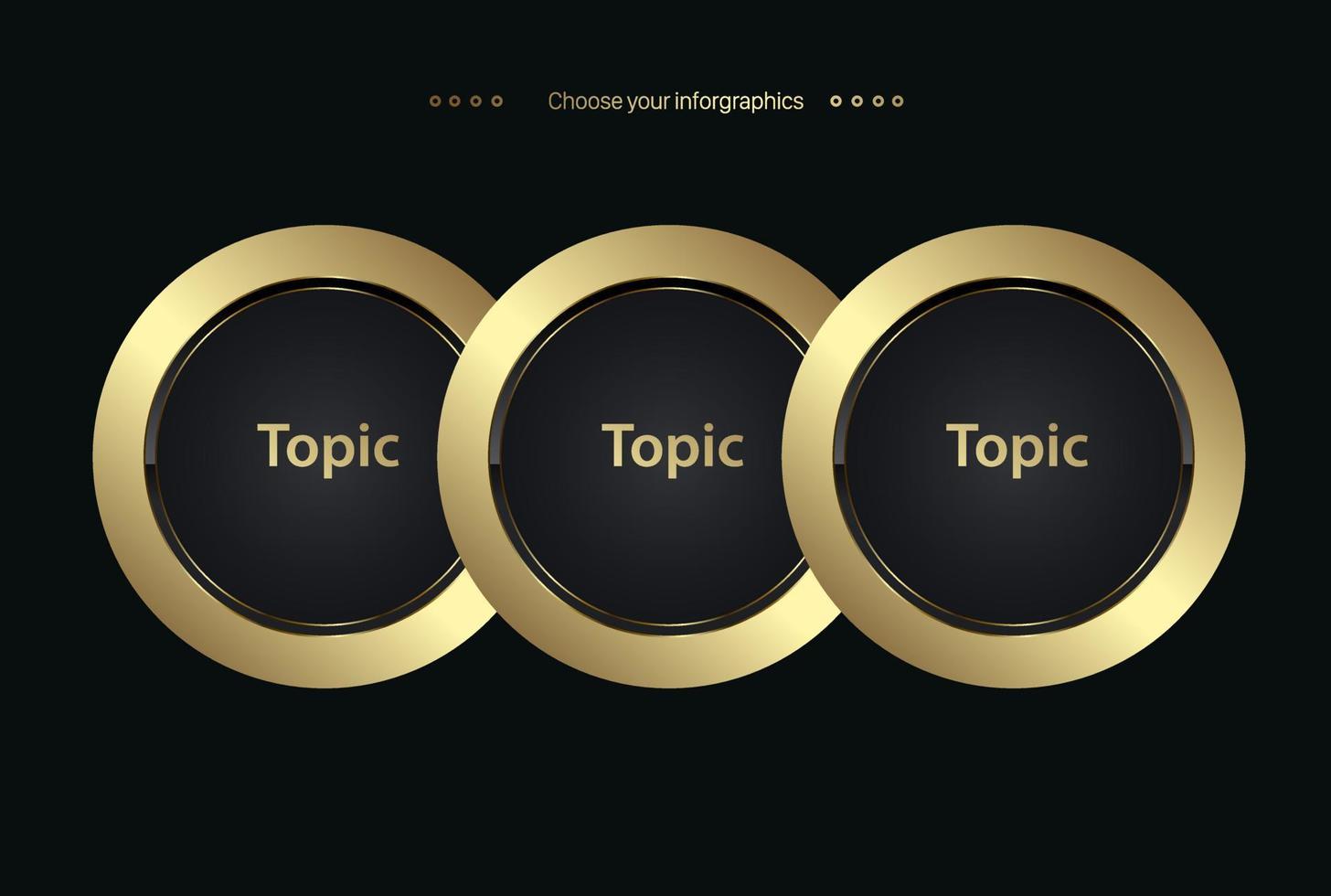 Choose your inforgraphics

Topic

Topic

Topic