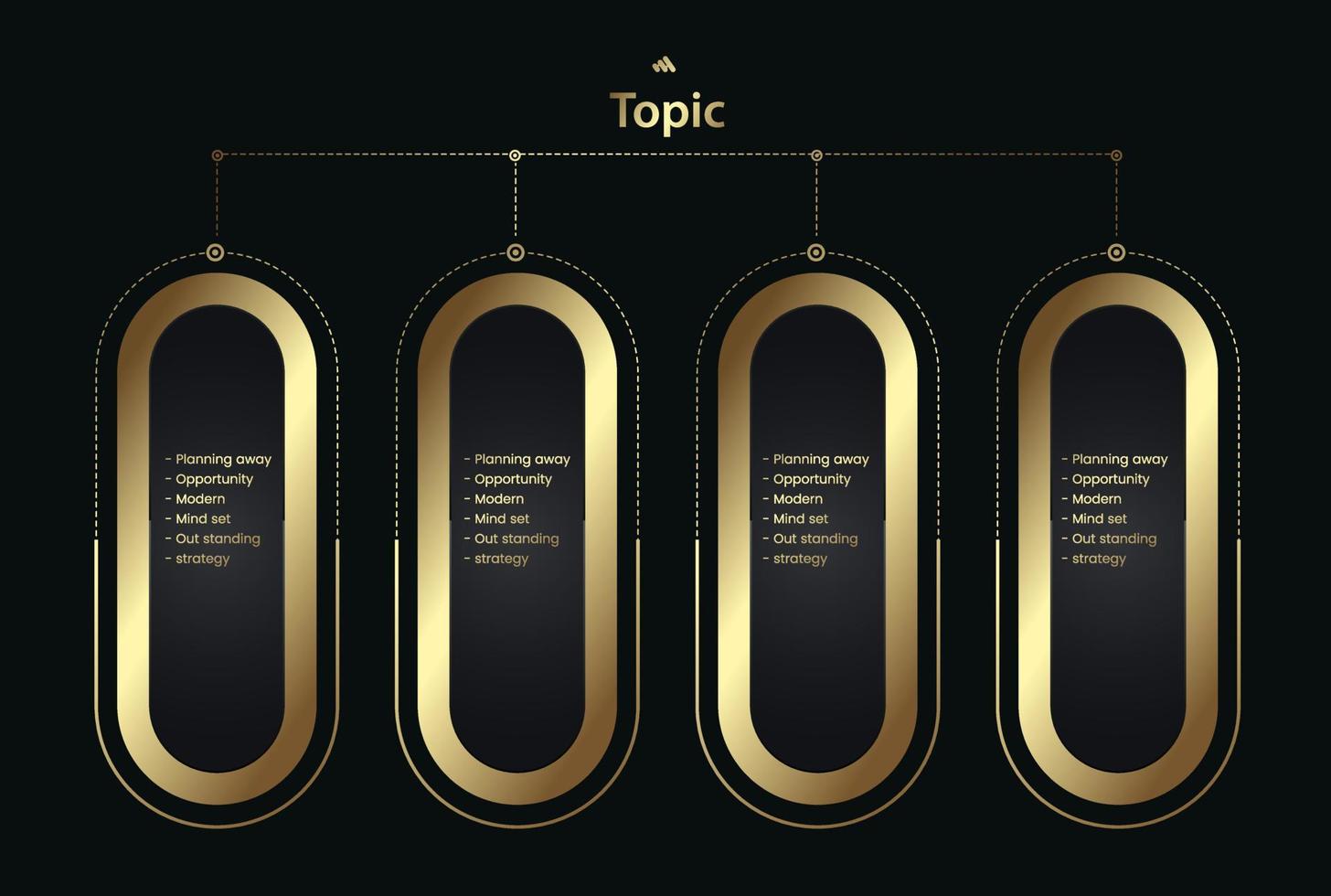 Topic

- Planning away
- Opportunity
- Modern
- Mind set
- Out standing
- strategy

- Planning away
- Opportunity
- Modern
- Mind set
- Out standing
- strategy

- Planning away
- Opportunity
- Modern
- Mind set
- Out standing
- strategy

- Planning away
- Opportunity
- Modern
- Mind set
- Out standing
- strategy