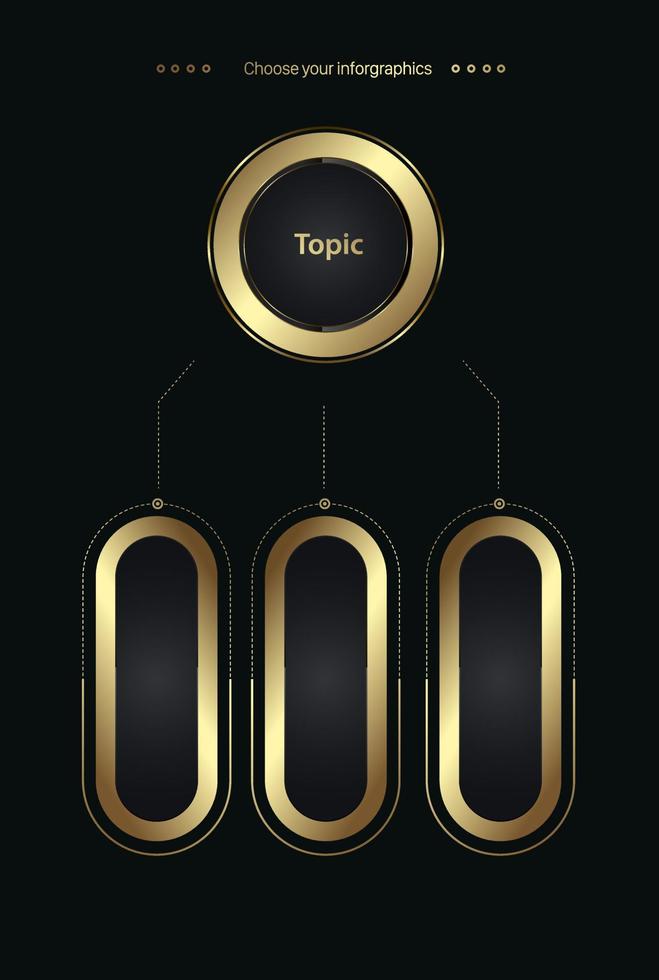 Choose your inforgraphics

Topic