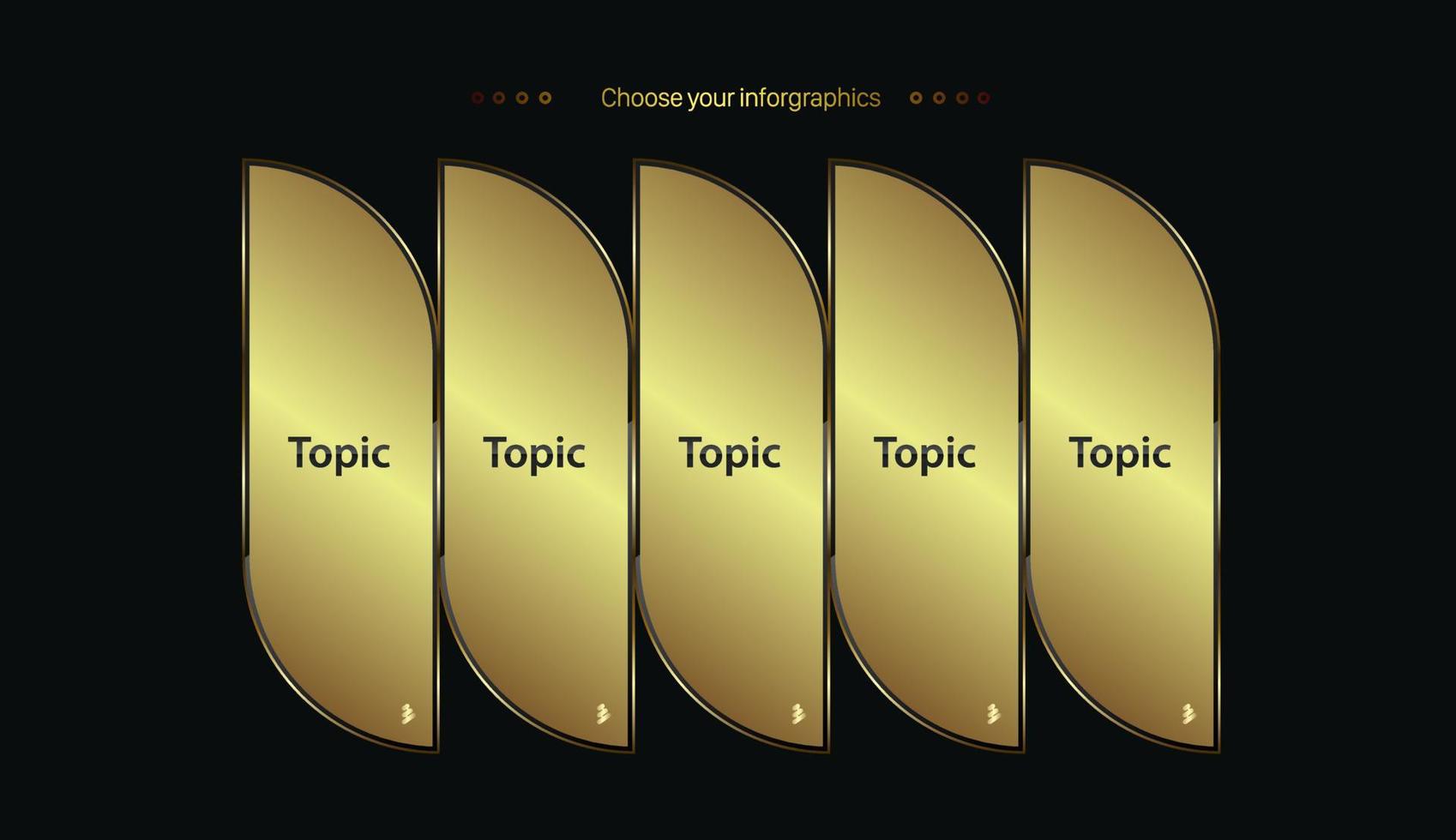 Choose your inforgraphics

Topic

Topic

Topic

Topic

Topic