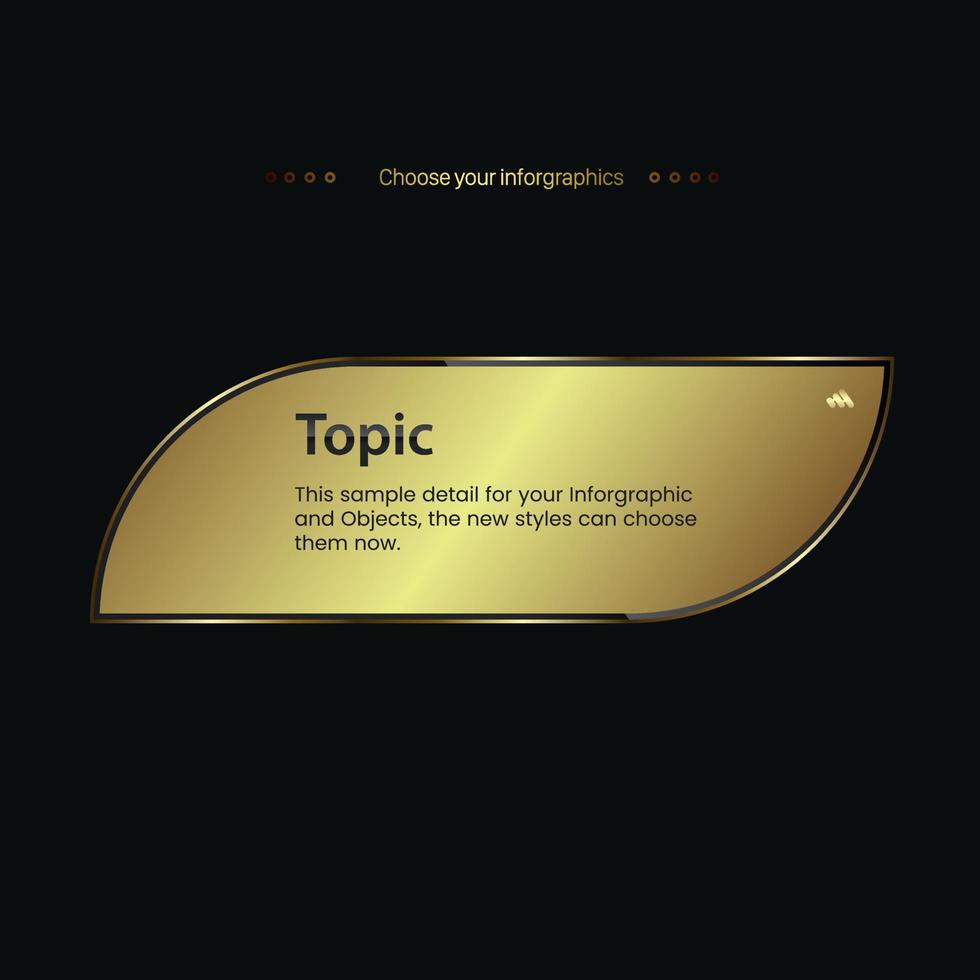 Choose your inforgraphics

Topic

This sample detail for your Inforgraphic and Objects, the new styles can choose them now.