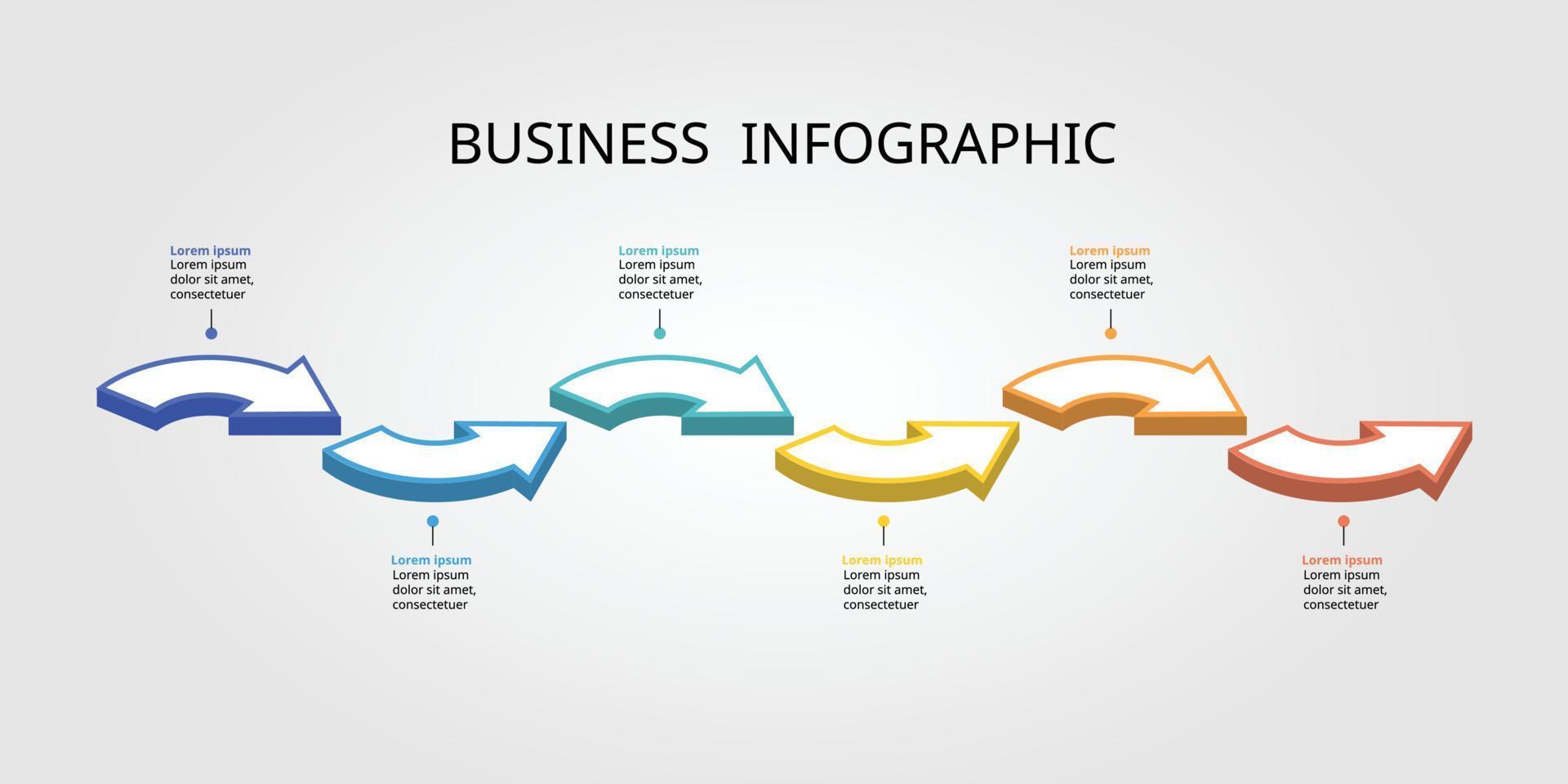 BUSINESS INFOGRAPHIC

Lorem ipsum
Lorem ipsum dolor sit amet, consectetuer

Lorem ipsum
Lorem ipsum dolor sit amet, consectetuer

Lorem ipsum
Lorem ipsum dolor sit amet, consectetuer

Lorem ipsum
Lorem ipsum dolor sit amet, consectetuer

Lorem ipsum
Lorem ipsum dolor sit amet, consectetuer

Lorem ipsum
Lorem ipsum dolor sit amet, consectetuer