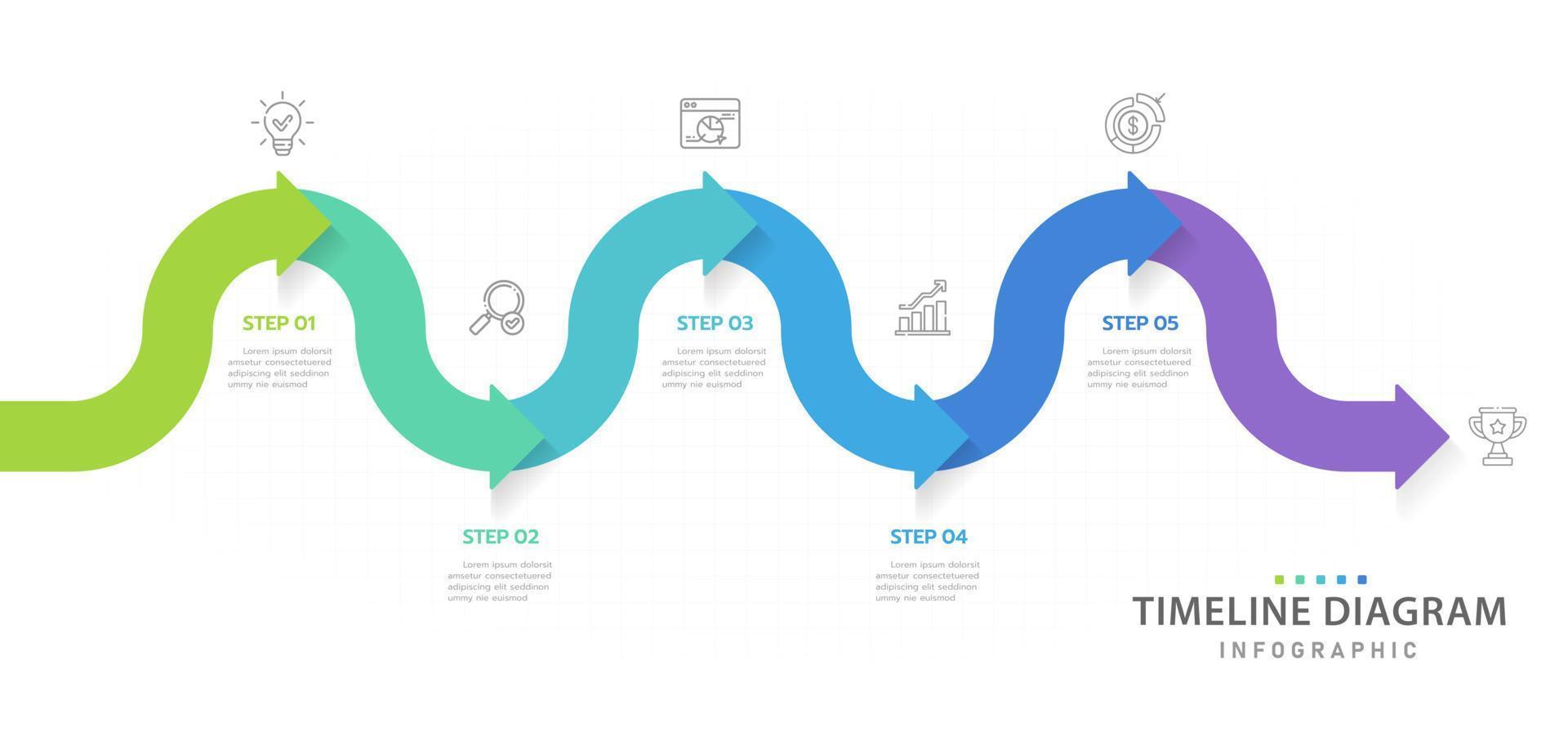 STEP 01

Lorem ipsum dolorsit amsetur consectetuered adipiscing elit seddinon ummy nie euismod

STEP 02

Lorem ipsum dolorsit amsetur consectetuered adipiscing elit seddinon ummy nie euismod

STEP 03

Lorem ipsum dolorsit amsetur consectetuered adipiscing elit seddinon ummy nie euismod

STEP 04

Lorem ipsum dolorsit amsetur consectetuered adipiscing elit seddinon ummy nie euismod

STEP 05

Lorem ipsum dolorsit amsetur consectetuered adipiscing elit seddinon ummy nie euismod

TIMELINE DIAGRAM

INFOGRAPHIC