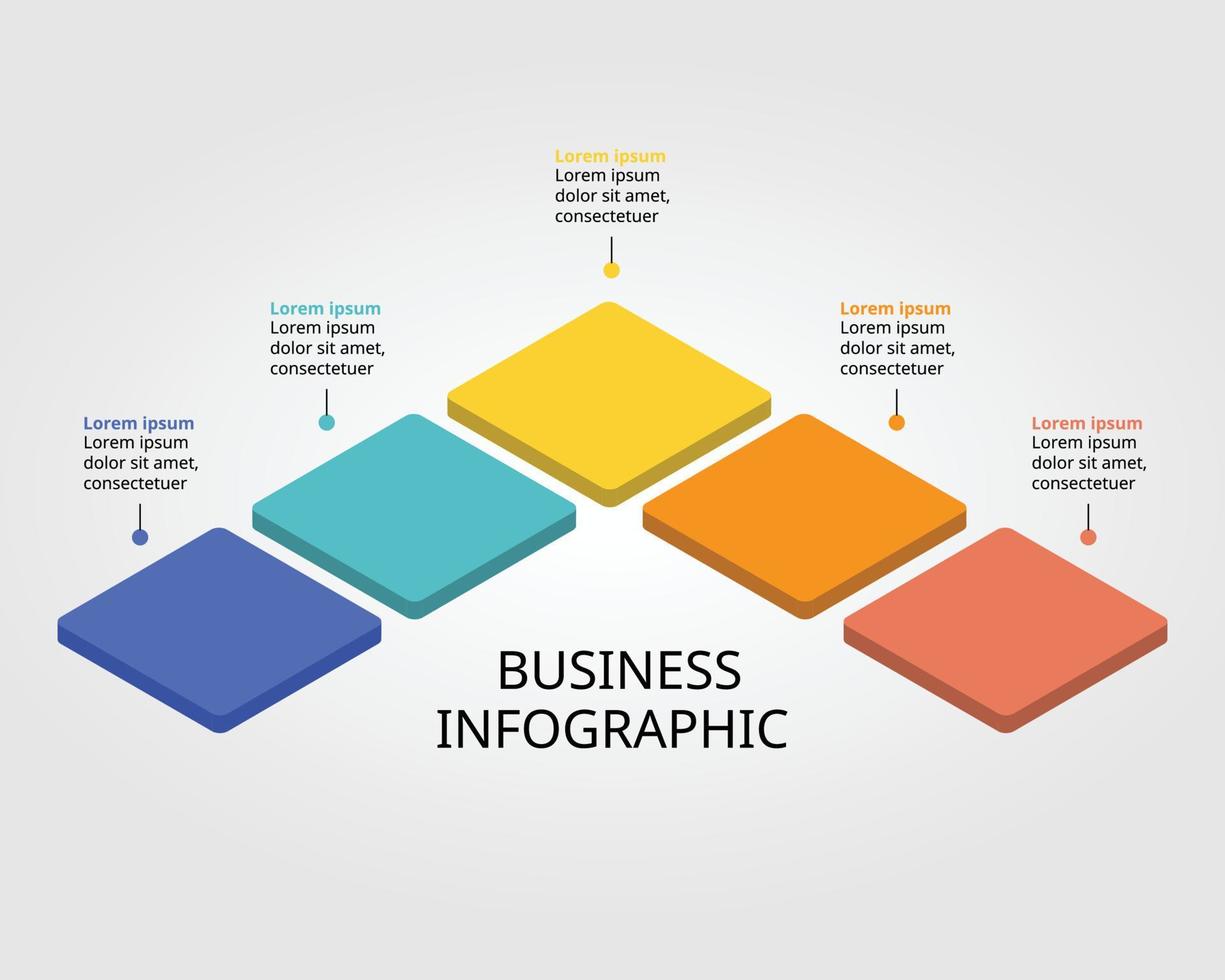 Lorem ipsum
Lorem ipsum dolor sit amet, consectetuer

Lorem ipsum
Lorem ipsum dolor sit amet, consectetuer

Lorem ipsum
Lorem ipsum dolor sit amet, consectetuer

Lorem ipsum
Lorem ipsum dolor sit amet, consectetuer

Lorem ipsum
Lorem ipsum dolor sit amet, consectetuer

BUSINESS INFOGRAPHIC