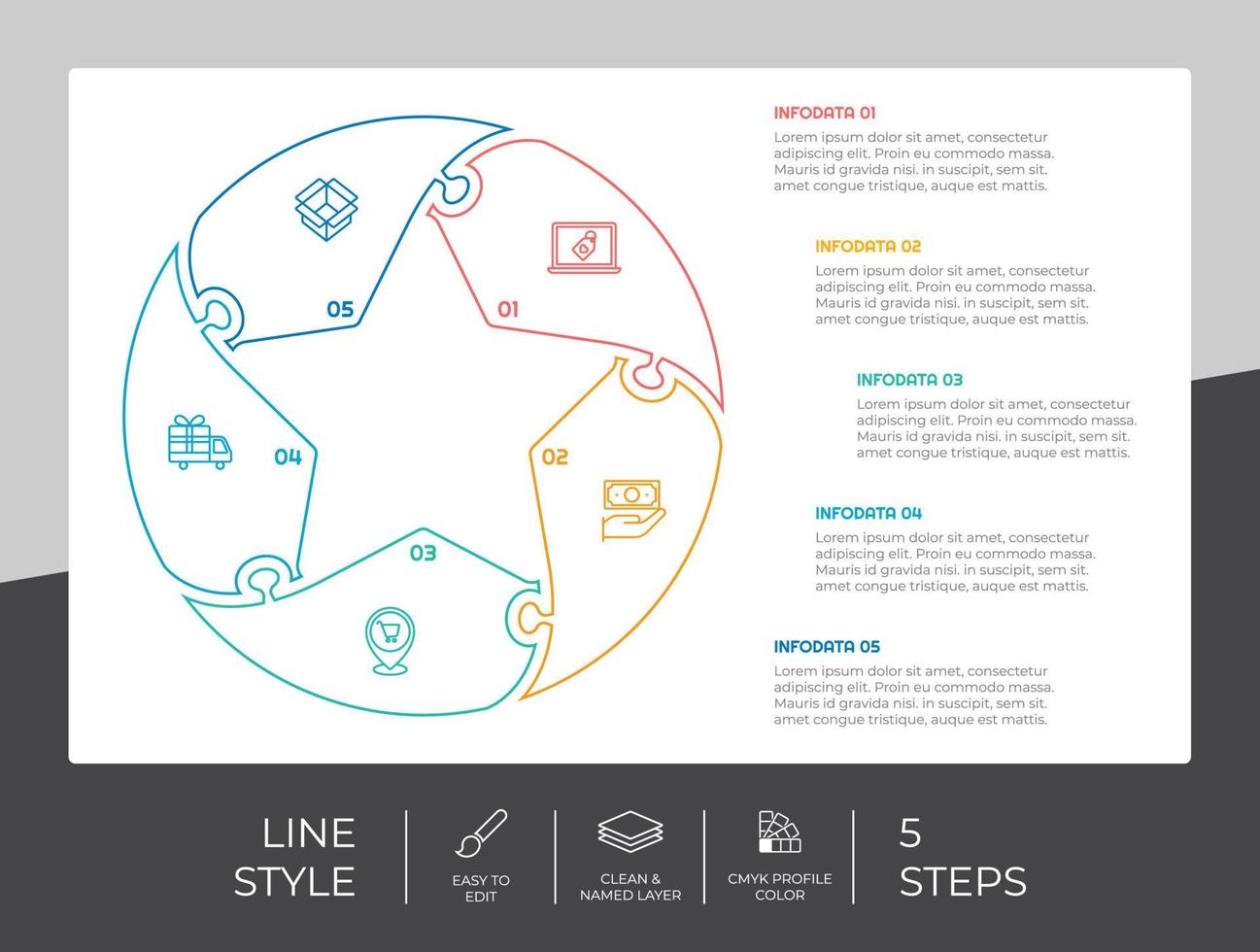 05

01

04

02

03

INFODATA 01
Lorem ipsum dolor sit amet, consectetur adipiscing elit. Proin eu commodo massa. Mauris id gravida nisi. in suscipit, sem sit. amet congue tristique, auque est mattis.

INFODATA 02
Lorem ipsum dolor sit amet, consectetur adipiscing elit. Proin eu commodo massa. Mauris id gravida nisi. in suscipit, sem sit. amet congue tristique, auque est mattis.

INFODATA 03
Lorem ipsum dolor sit amet, consectetur adipiscing elit. Proin eu commodo massa. Mauris id gravida nisi. in suscipit, sem sit. amet congue tristique, auque est mattis.

INFODATA 04
Lorem ipsum dolor sit amet, consectetur adipiscing elit. Proin eu commodo massa. Mauris id gravida nisi. in suscipit, sem sit. amet congue tristique, auque est mattis.

INFODATA 05
Lorem ipsum dolor sit amet, consectetur adipiscing elit. Proin eu commodo massa. Mauris id gravida nisi. in suscipit, sem sit. amet congue tristique, auque est mattis.

LINE STYLE

EASY TO EDIT

CLEAN & NAMED LAYER

CMYK PROFILE COLOR

5 STEPS