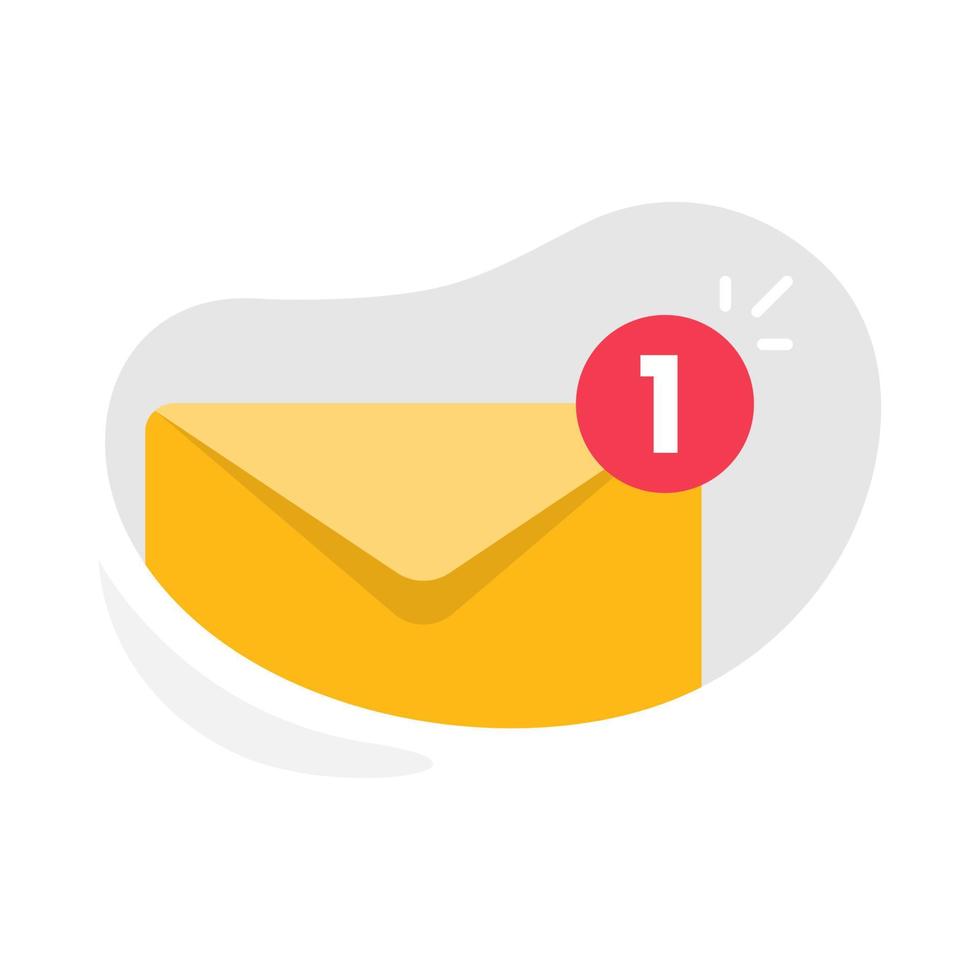 1