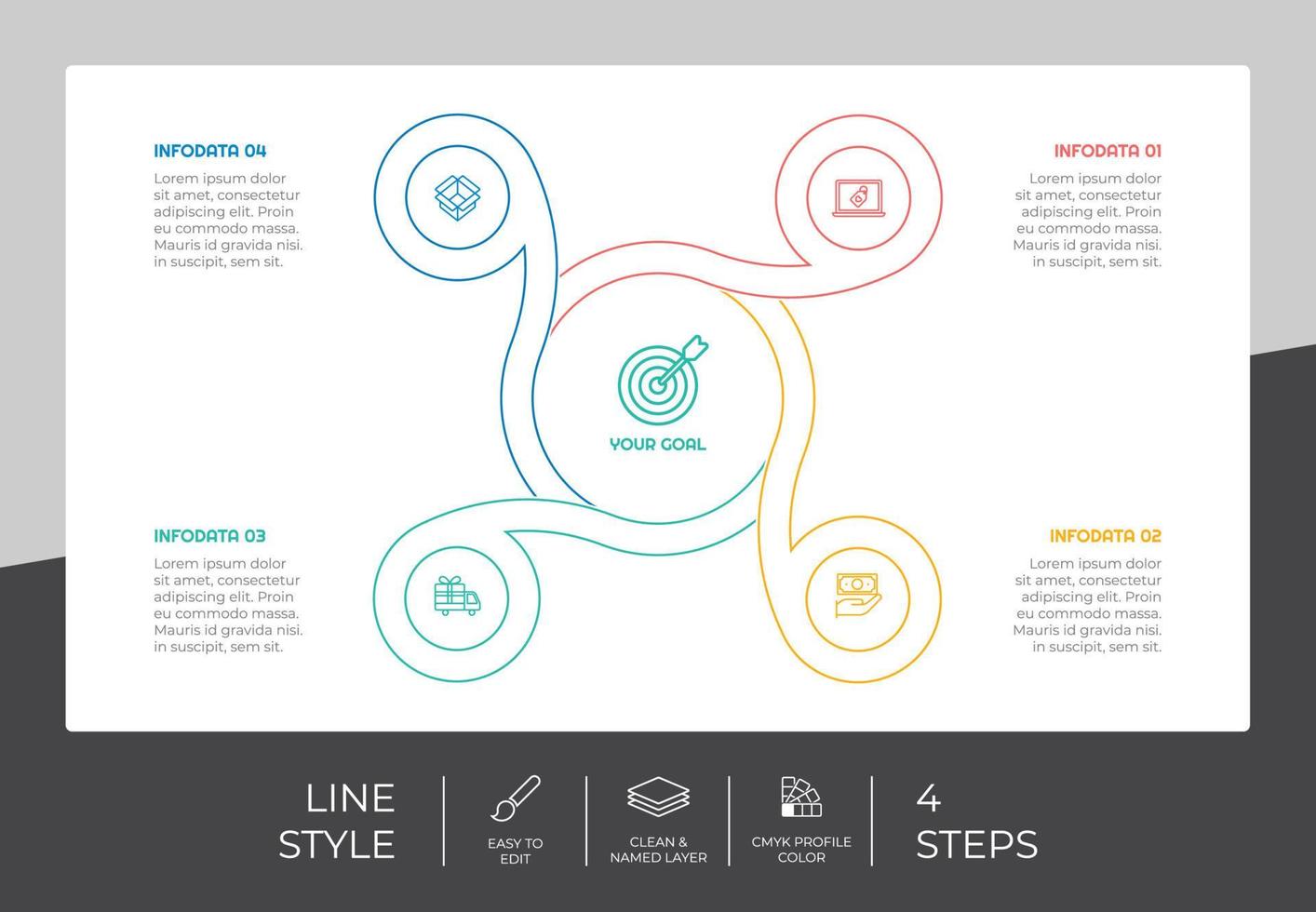 INFODATA 04
Lorem ipsum dolor sit amet, consectetur adipiscing elit. Proin eu commodo massa. Mauris id gravida nisi. in suscipit, sem sit.

INFODATA 01
Lorem ipsum dolor sit amet, consectetur adipiscing elit. Proin eu commodo massa. Mauris id gravida nisi. in suscipit, sem sit.

YOUR GOAL

INFODATA 03
Lorem ipsum dolor sit amet, consectetur adipiscing elit. Proin eu commodo massa. Mauris id gravida nisi. in suscipit, sem sit.

INFODATA 02
Lorem ipsum dolor sit amet, consectetur adipiscing elit. Proin eu commodo massa. Mauris id gravida nisi. in suscipit, sem sit.

LINE STYLE

EASY TO EDIT

CLEAN & NAMED LAYER

CMYK PROFILE COLOR

4 STEPS