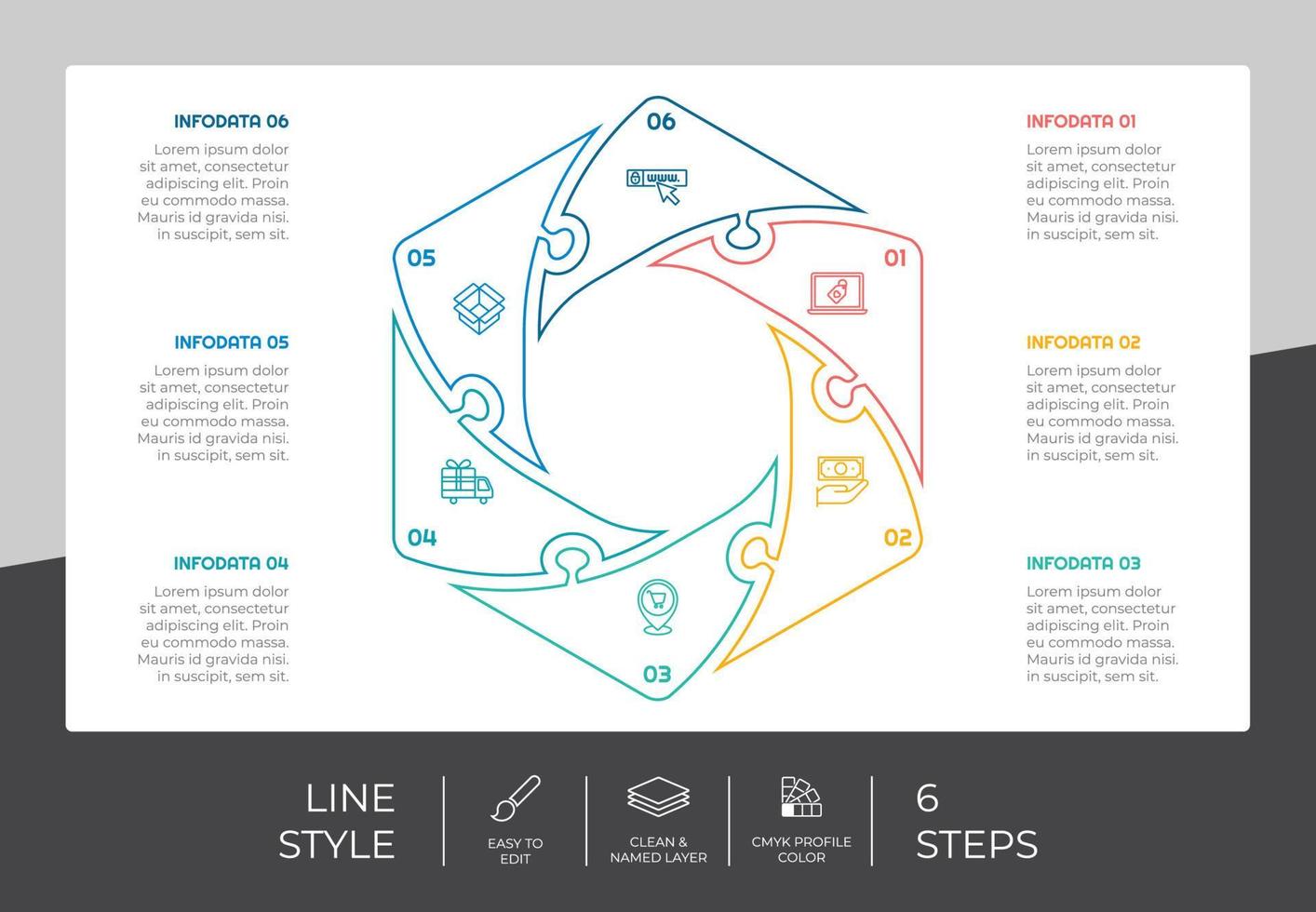 INFODATA 06

Lorem ipsum dolor sit amet, consectetur adipiscing elit. Proin eu commodo massa. Mauris id gravida nisi. in suscipit, sem sit.

INFODATA 05

Lorem ipsum dolor sit amet, consectetur adipiscing elit. Proin eu commodo massa. Mauris id gravida nisi. in suscipit, sem sit.

INFODATA 04

Lorem ipsum dolor sit amet, consectetur adipiscing elit. Proin eu commodo massa. Mauris id gravida nisi. in suscipit, sem sit.

06

www.

05

01

04

02

03

INFODATA 01

Lorem ipsum dolor sit amet, consectetur adipiscing elit. Proin eu commodo massa. Mauris id gravida nisi. in suscipit, sem sit.

INFODATA 02

Lorem ipsum dolor sit amet, consectetur adipiscing elit. Proin eu commodo massa. Mauris id gravida nisi. in suscipit, sem sit.

INFODATA 03

Lorem ipsum dolor sit amet, consectetur adipiscing elit. Proin eu commodo massa. Mauris id gravida nisi. in suscipit, sem sit.

LINE STYLE

EASY TO EDIT

CLEAN & NAMED LAYER

CMYK PROFILE COLOR

6 STEPS