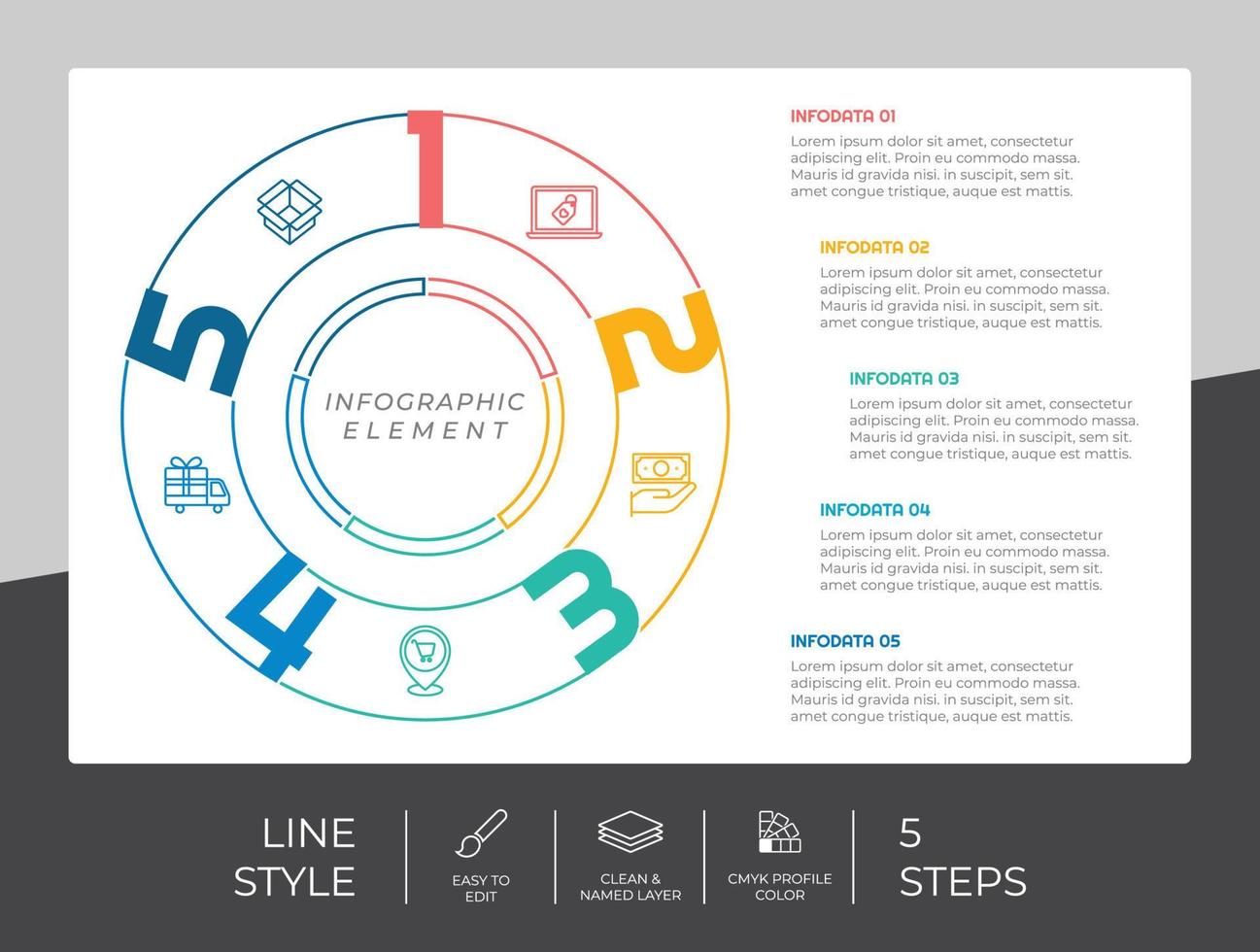 1
2
3
4
5

INFOGRAPHIC ELEMENT

INFODATA 01
Lorem ipsum dolor sit amet, consectetur adipiscing elit. Proin eu commodo massa. Mauris id gravida nisi. in suscipit, sem sit. amet congue tristique, auque est mattis.

INFODATA 02
Lorem ipsum dolor sit amet, consectetur adipiscing elit. Proin eu commodo massa. Mauris id gravida nisi. in suscipit, sem sit. amet congue tristique, auque est mattis.

INFODATA 03
Lorem ipsum dolor sit amet, consectetur adipiscing elit. Proin eu commodo massa. Mauris id gravida nisi. in suscipit, sem sit. amet congue tristique, auque est mattis.

INFODATA 04
Lorem ipsum dolor sit amet, consectetur adipiscing elit. Proin eu commodo massa. Mauris id gravida nisi. in suscipit, sem sit. amet congue tristique, auque est mattis.

INFODATA 05
Lorem ipsum dolor sit amet, consectetur adipiscing elit. Proin eu commodo massa. Mauris id gravida nisi. in suscipit, sem sit. amet congue tristique, auque est mattis.

LINE STYLE

EASY TO EDIT

CLEAN & NAMED LAYER

CMYK PROFILE COLOR

5 STEPS