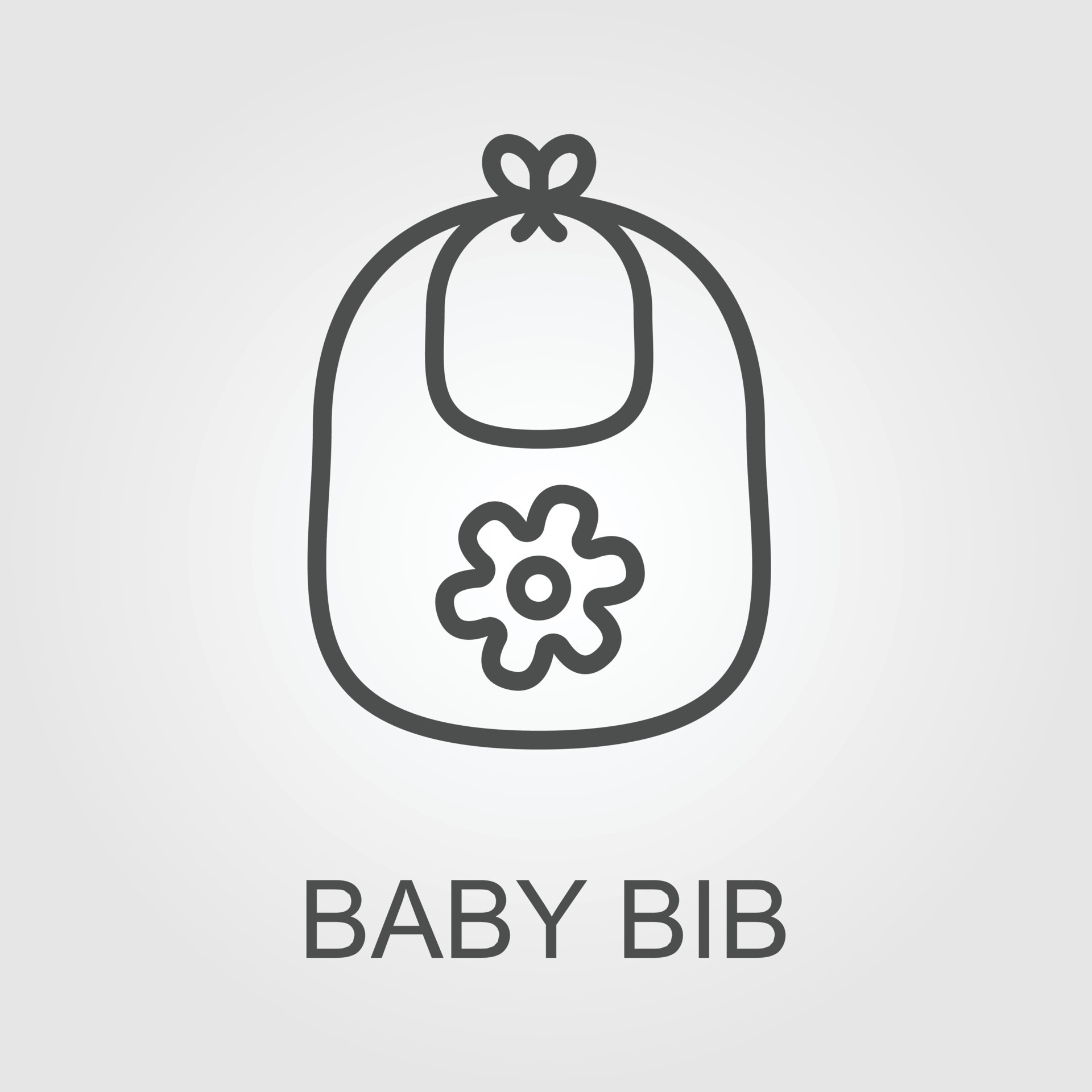 BABY BIB