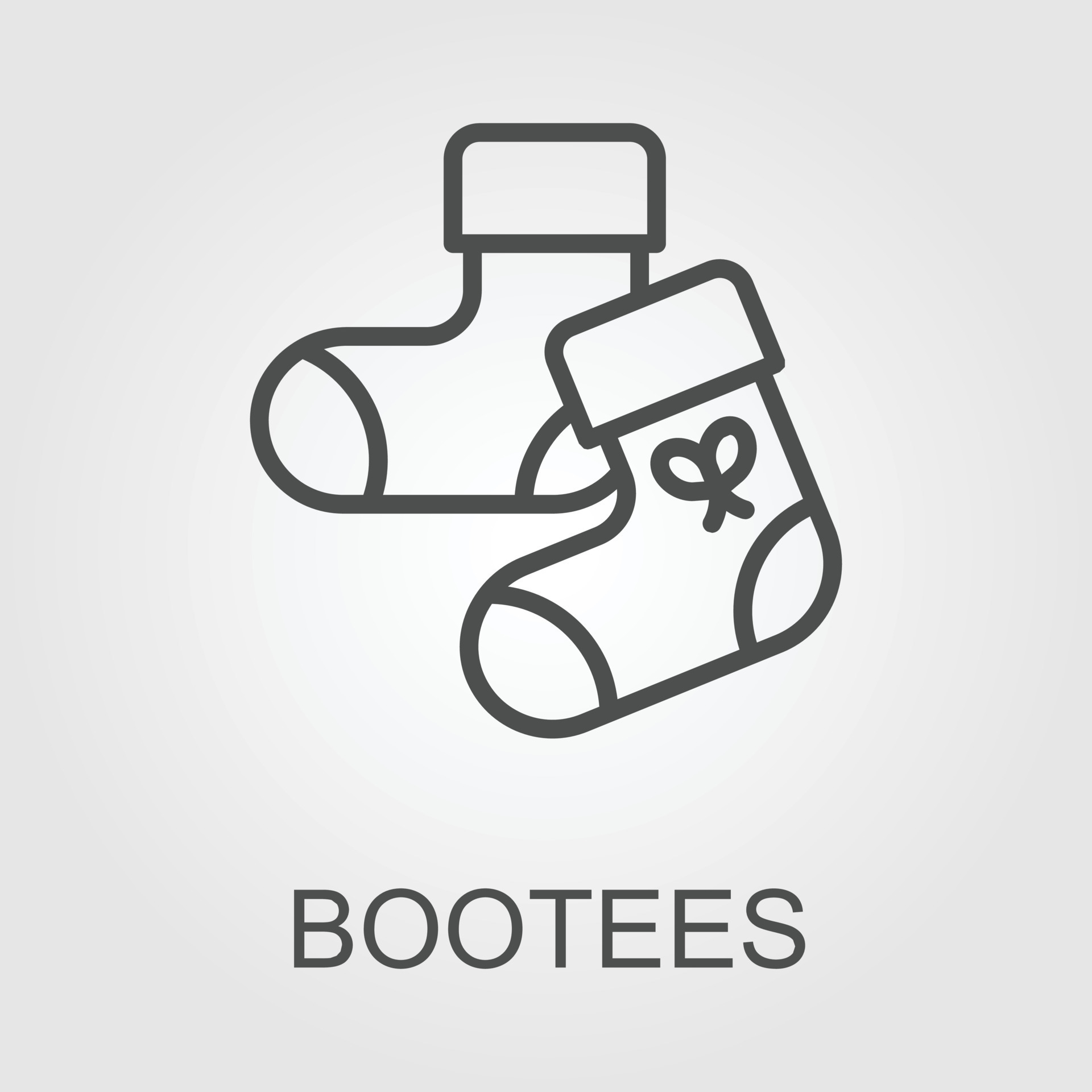 BOOTEES