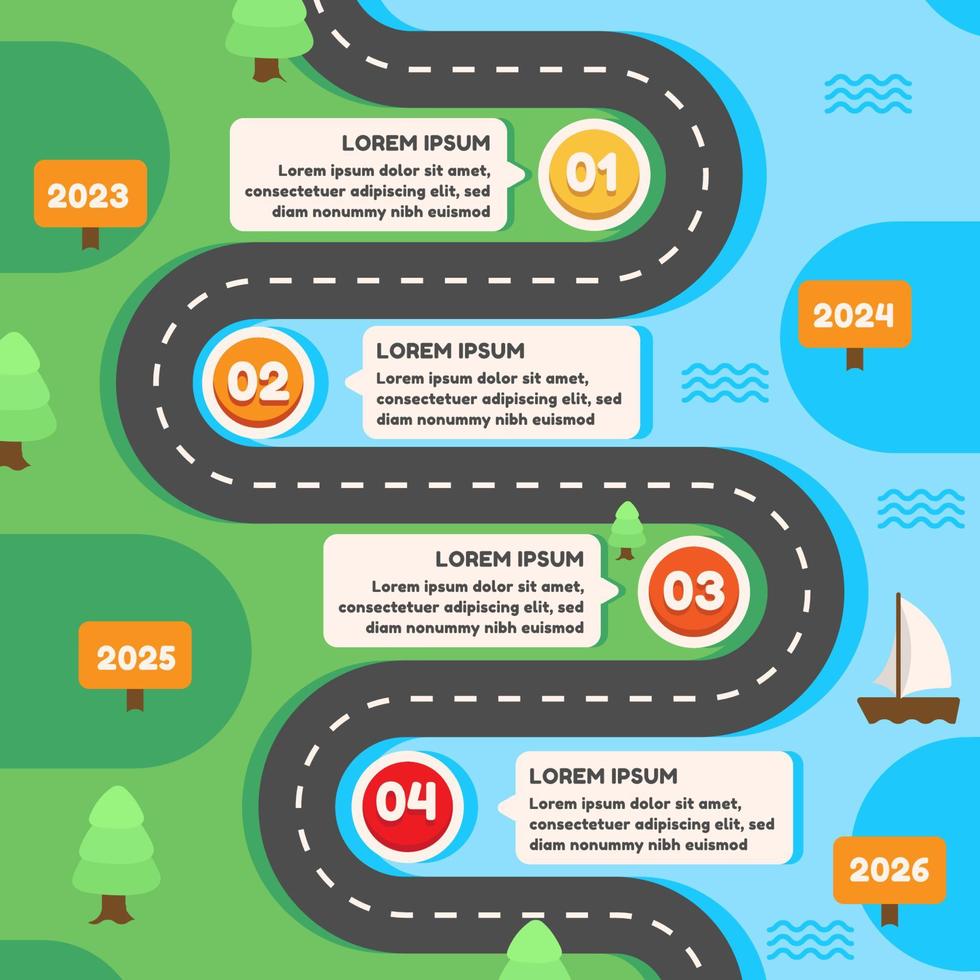 2023

LOREM IPSUM
Lorem ipsum dolor sit amet, consectetuer adipiscing elit, sed diam nonummy nibh euismod

01

2024

02

LOREM IPSUM
Lorem ipsum dolor sit amet, consectetuer adipiscing elit, sed diam nonummy nibh euismod

LOREM IPSUM
Lorem ipsum dolor sit amet, consectetuer adipiscing elit, sed diam nonummy nibh euismod

03

2025

04

LOREM IPSUM
Lorem ipsum dolor sit amet, consectetuer adipiscing elit, sed diam nonummy nibh euismod

2026