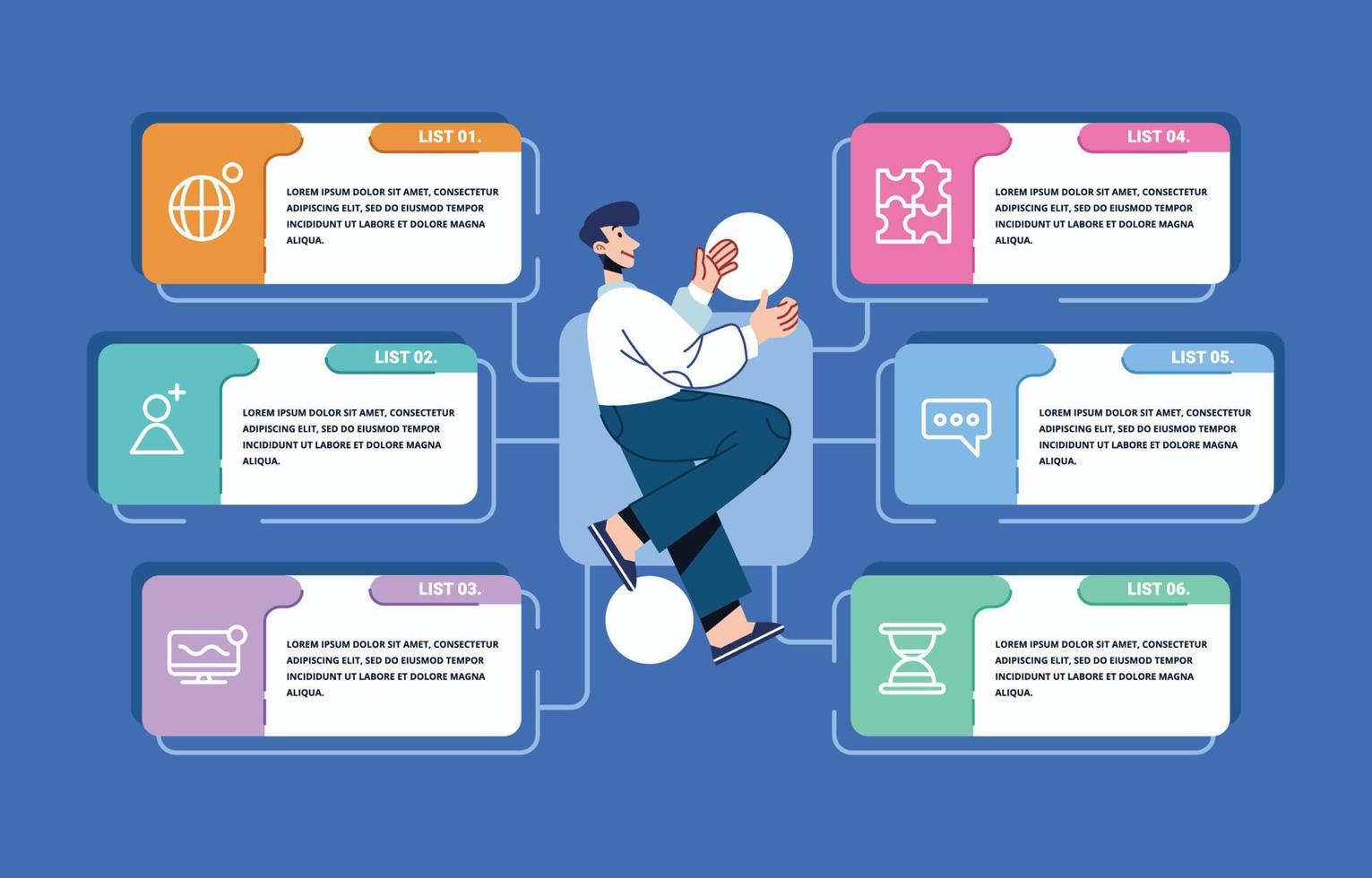 LIST 01.

LOREM IPSUM DOLOR SIT AMET, CONSECTETUR ADIPISCING ELIT, SED DO EIUSMOD TEMPOR INCIDIDUNT UT LABORE ET DOLORE MAGNA ALIQUA.

LIST 02.

LOREM IPSUM DOLOR SIT AMET, CONSECTETUR ADIPISCING ELIT, SED DO EIUSMOD TEMPOR INCIDIDUNT UT LABORE ET DOLORE MAGNA ALIQUA.

LIST 03.

LOREM IPSUM DOLOR SIT AMET, CONSECTETUR ADIPISCING ELIT, SED DO EIUSMOD TEMPOR INCIDIDUNT UT LABORE ET DOLORE MAGNA ALIQUA.

LIST 04.

LOREM IPSUM DOLOR SIT AMET, CONSECTETUR ADIPISCING ELIT, SED DO EIUSMOD TEMPOR INCIDIDUNT UT LABORE ET DOLORE MAGNA ALIQUA.

LIST 05.

LOREM IPSUM DOLOR SIT AMET, CONSECTETUR ADIPISCING ELIT, SED DO EIUSMOD TEMPOR INCIDIDUNT UT LABORE ET DOLORE MAGNA ALIQUA.

LIST 06.

LOREM IPSUM DOLOR SIT AMET, CONSECTETUR ADIPISCING ELIT, SED DO EIUSMOD TEMPOR INCIDIDUNT UT LABORE ET DOLORE MAGNA ALIQUA.