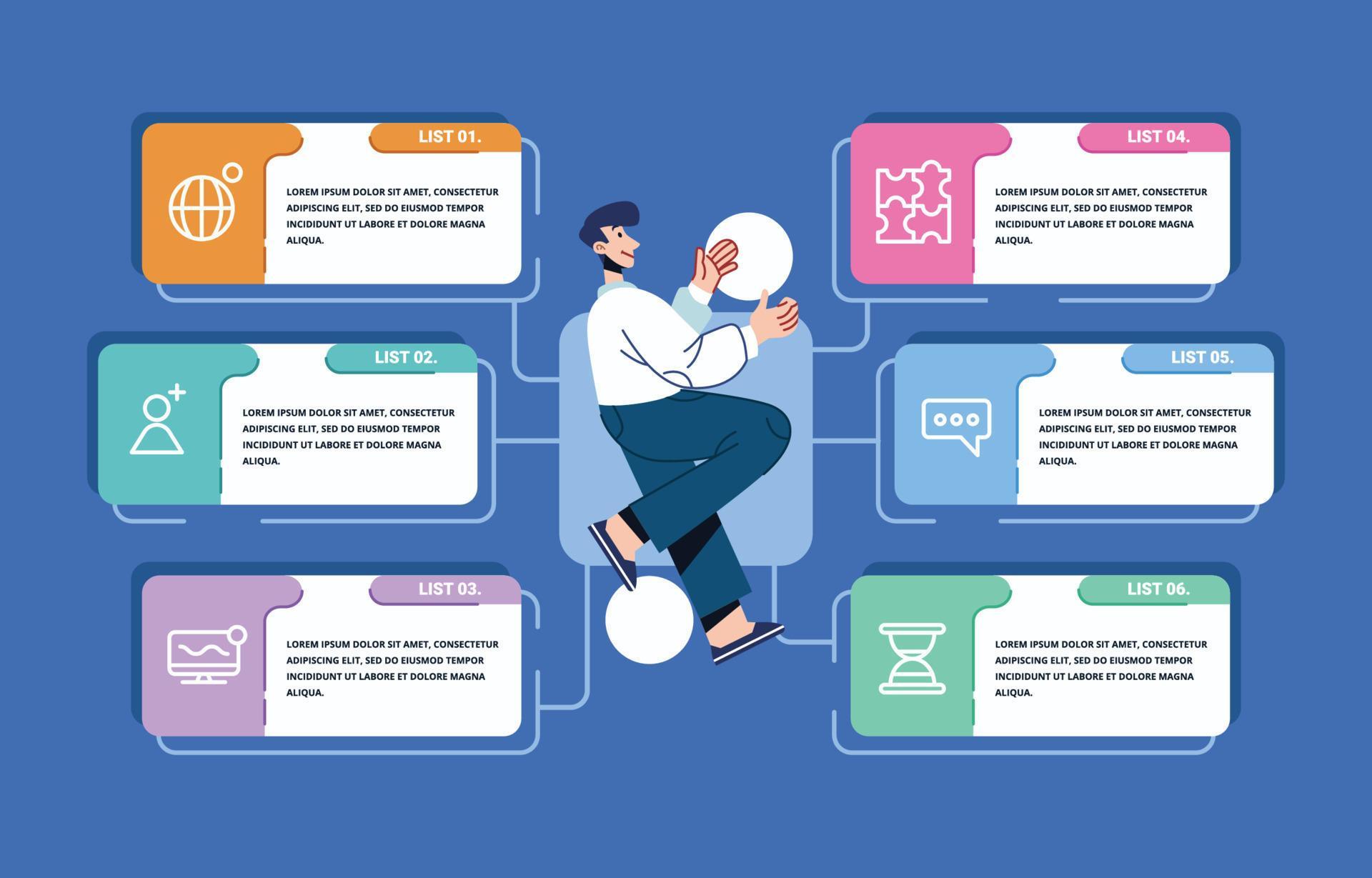 LIST 01.

LOREM IPSUM DOLOR SIT AMET, CONSECTETUR ADIPISCING ELIT, SED DO EIUSMOD TEMPOR INCIDIDUNT UT LABORE ET DOLORE MAGNA ALIQUA.

LIST 02.

LOREM IPSUM DOLOR SIT AMET, CONSECTETUR ADIPISCING ELIT, SED DO EIUSMOD TEMPOR INCIDIDUNT UT LABORE ET DOLORE MAGNA ALIQUA.

LIST 03.

LOREM IPSUM DOLOR SIT AMET, CONSECTETUR ADIPISCING ELIT, SED DO EIUSMOD TEMPOR INCIDIDUNT UT LABORE ET DOLORE MAGNA ALIQUA.

LIST 04.

LOREM IPSUM DOLOR SIT AMET, CONSECTETUR ADIPISCING ELIT, SED DO EIUSMOD TEMPOR INCIDIDUNT UT LABORE ET DOLORE MAGNA ALIQUA.

LIST 05.

LOREM IPSUM DOLOR SIT AMET, CONSECTETUR ADIPISCING ELIT, SED DO EIUSMOD TEMPOR INCIDIDUNT UT LABORE ET DOLORE MAGNA ALIQUA.

LIST 06.

LOREM IPSUM DOLOR SIT AMET, CONSECTETUR ADIPISCING ELIT, SED DO EIUSMOD TEMPOR INCIDIDUNT UT LABORE ET DOLORE MAGNA ALIQUA.