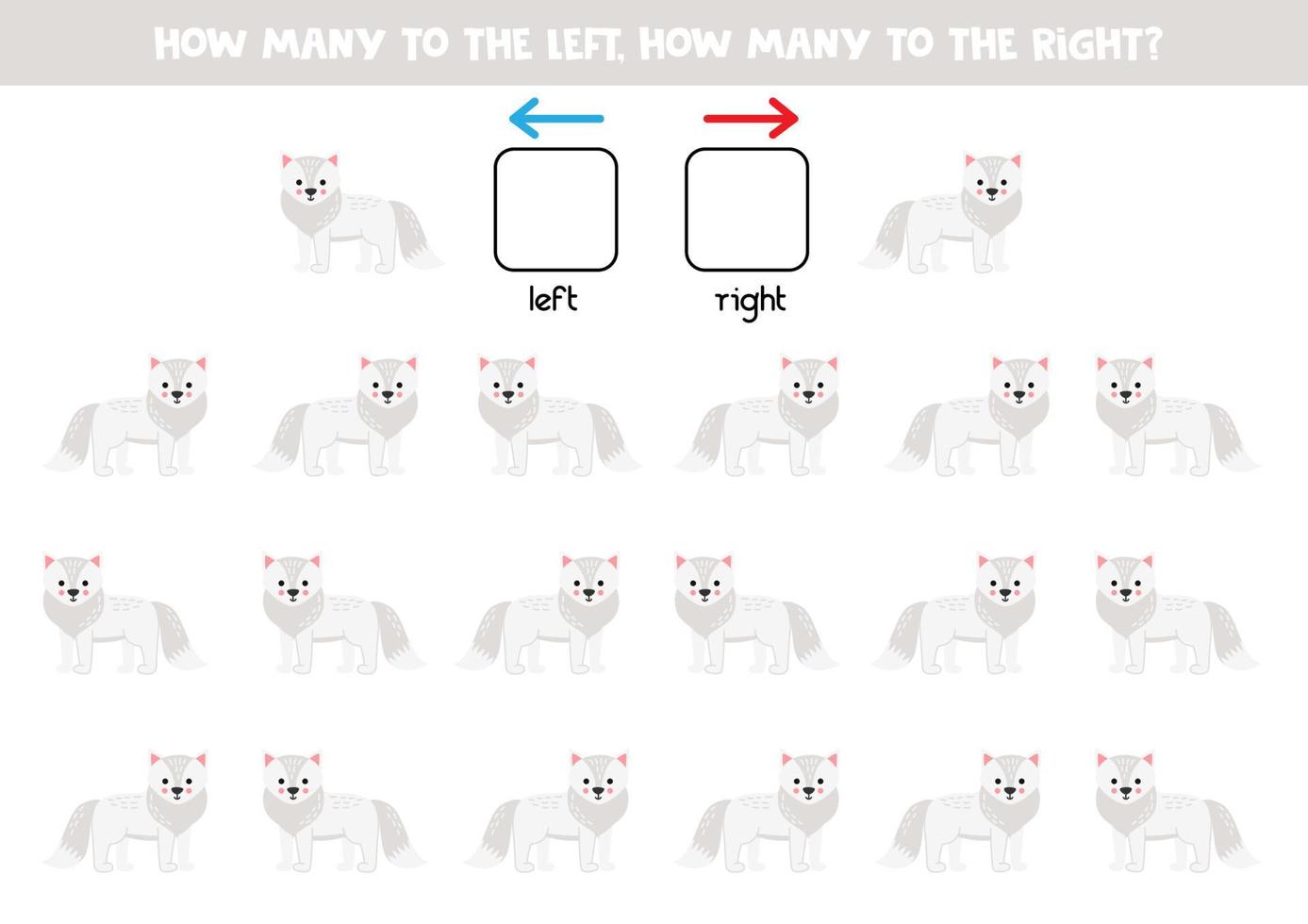 HOW MANY TO THE LEFT, HOW MANY TO THE RIGHT?

left

right