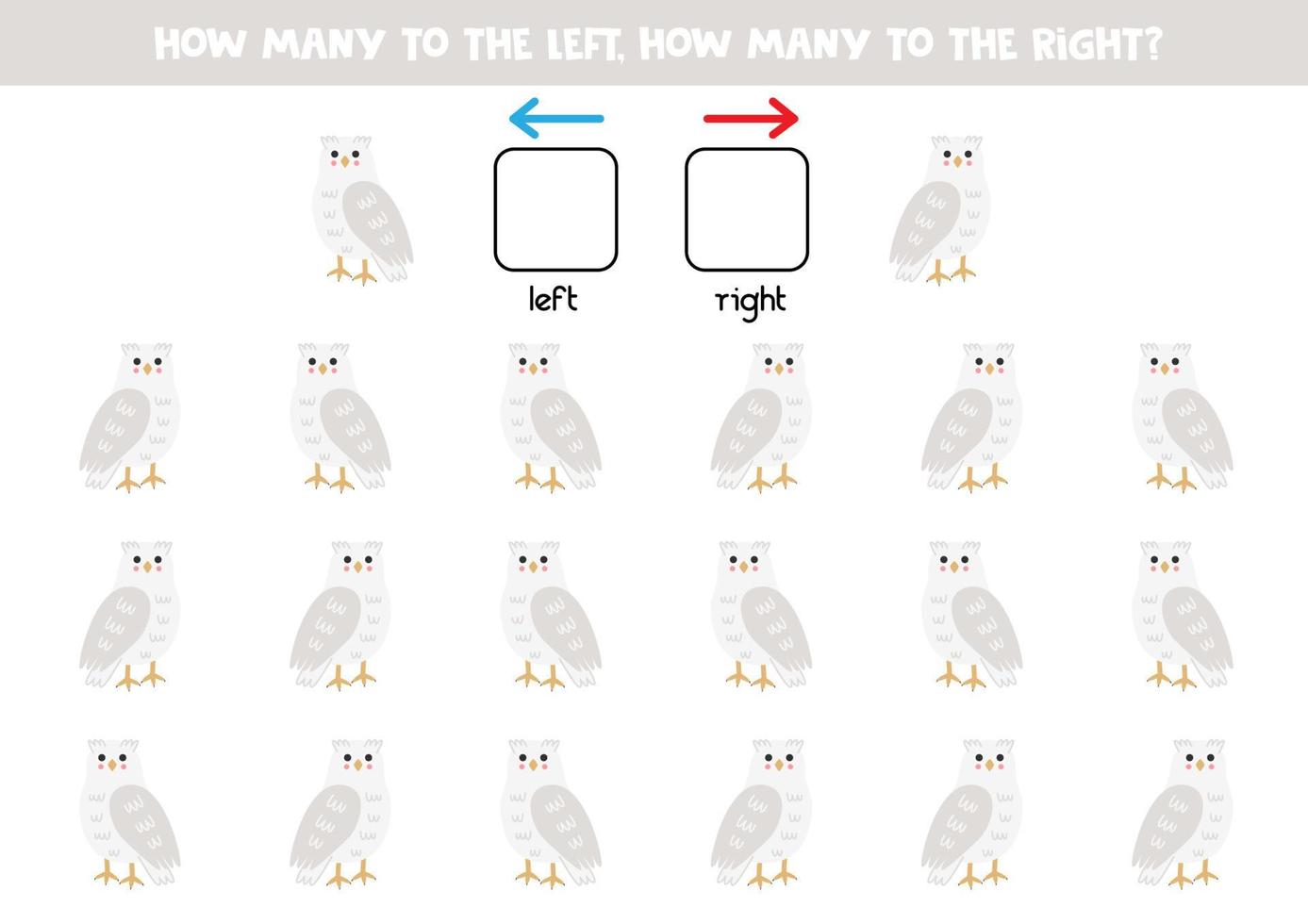 HOW MANY TO THE LEFT, HOW MANY TO THE RIGHT?

left

right