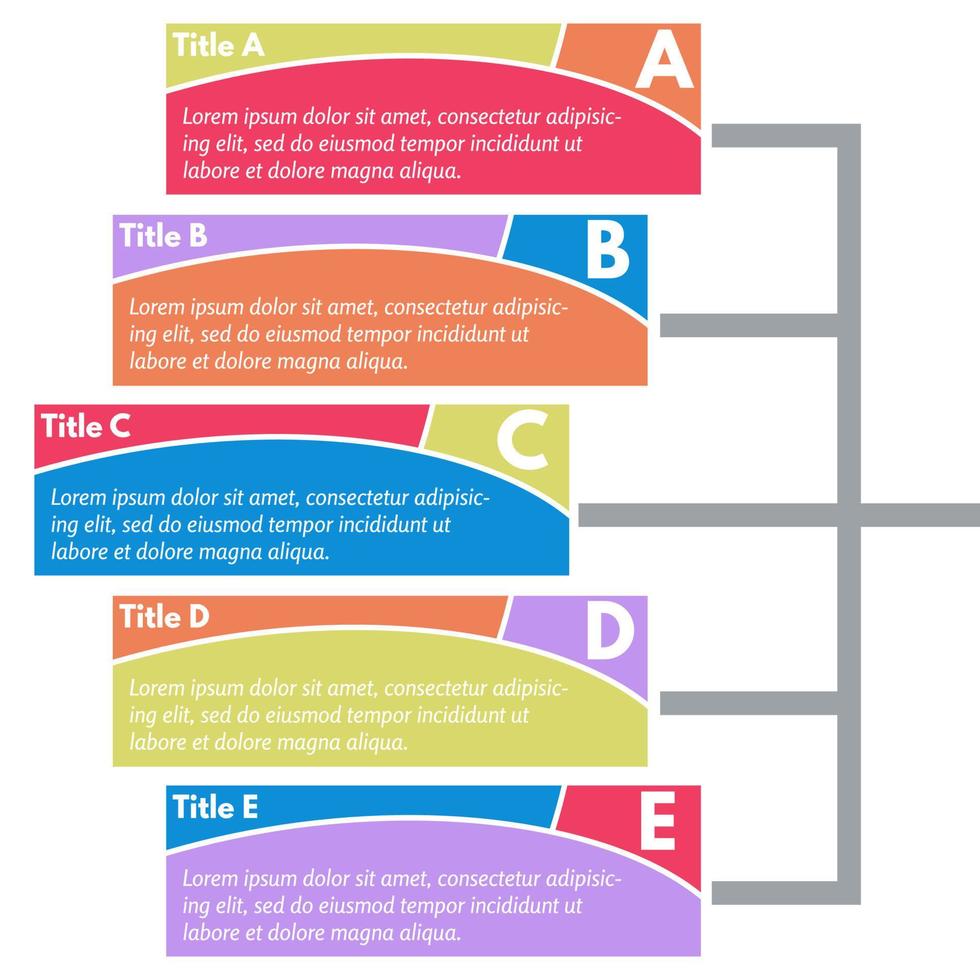 Title A

A

Lorem ipsum dolor sit amet, consectetur adipisicing elit, sed do eiusmod tempor incididunt ut labore et dolore magna aliqua.

Title B

B

Lorem ipsum dolor sit amet, consectetur adipisicing elit, sed do eiusmod tempor incididunt ut labore et dolore magna aliqua.

Title C

C

Lorem ipsum dolor sit amet, consectetur adipisicing elit, sed do eiusmod tempor incididunt ut labore et dolore magna aliqua.

Title D

D

Lorem ipsum dolor sit amet, consectetur adipisicing elit, sed do eiusmod tempor incididunt ut labore et dolore magna aliqua.

Title E

E

Lorem ipsum dolor sit amet, consectetur adipisicing elit, sed do eiusmod tempor incididunt ut labore et dolore magna aliqua.