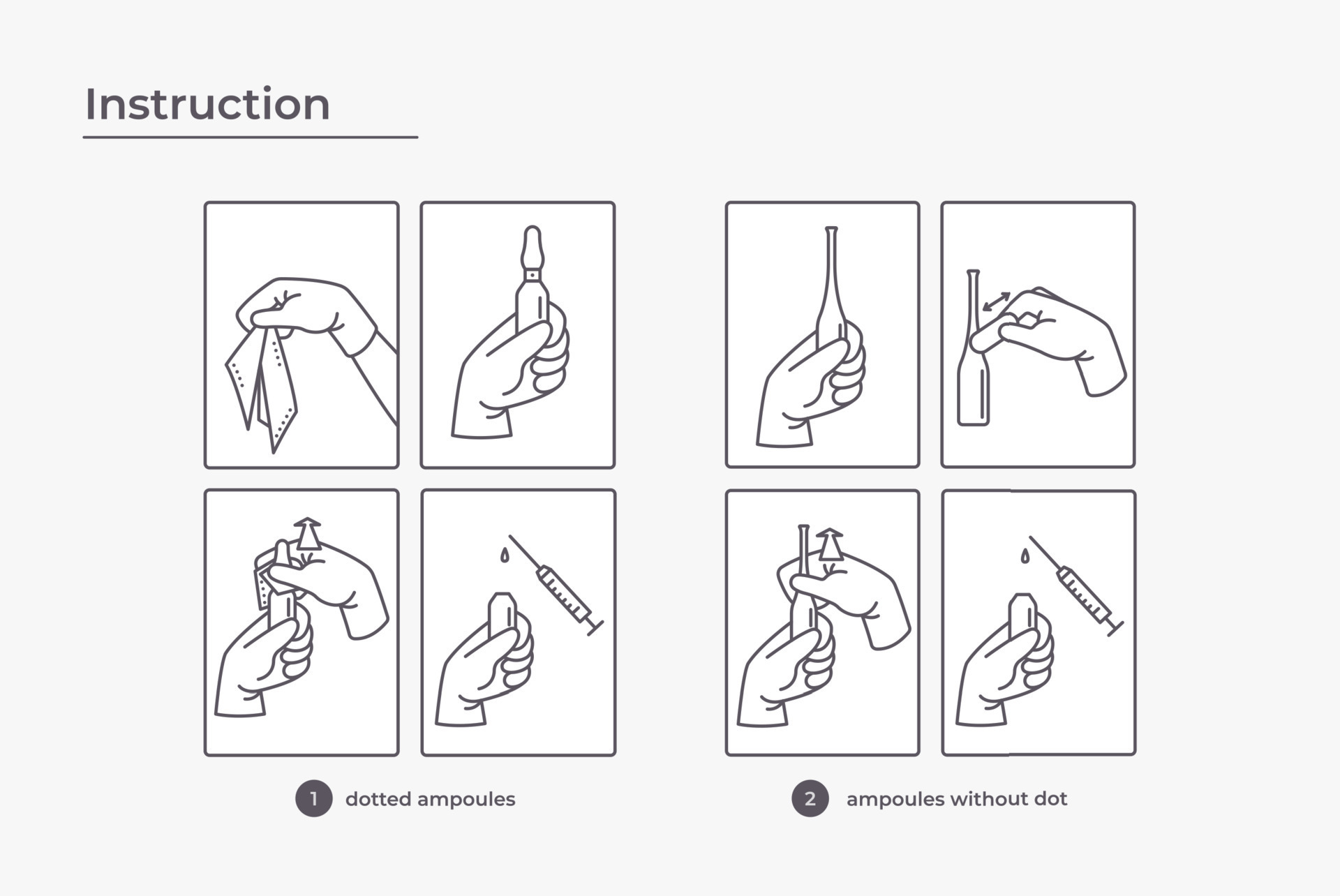 Instruction

1 dotted ampoules

2 ampoules without dot