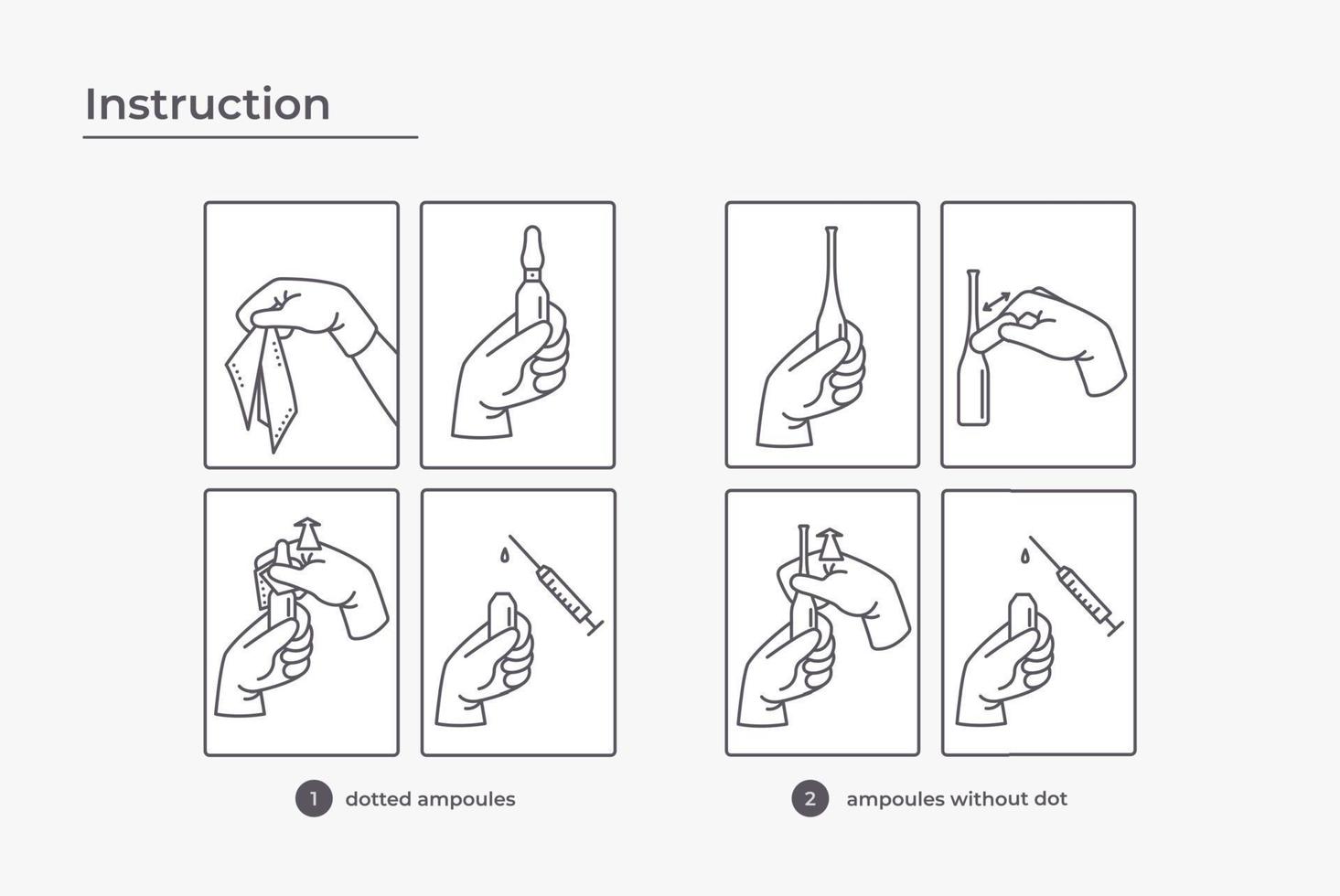 Instruction

1 dotted ampoules

2 ampoules without dot