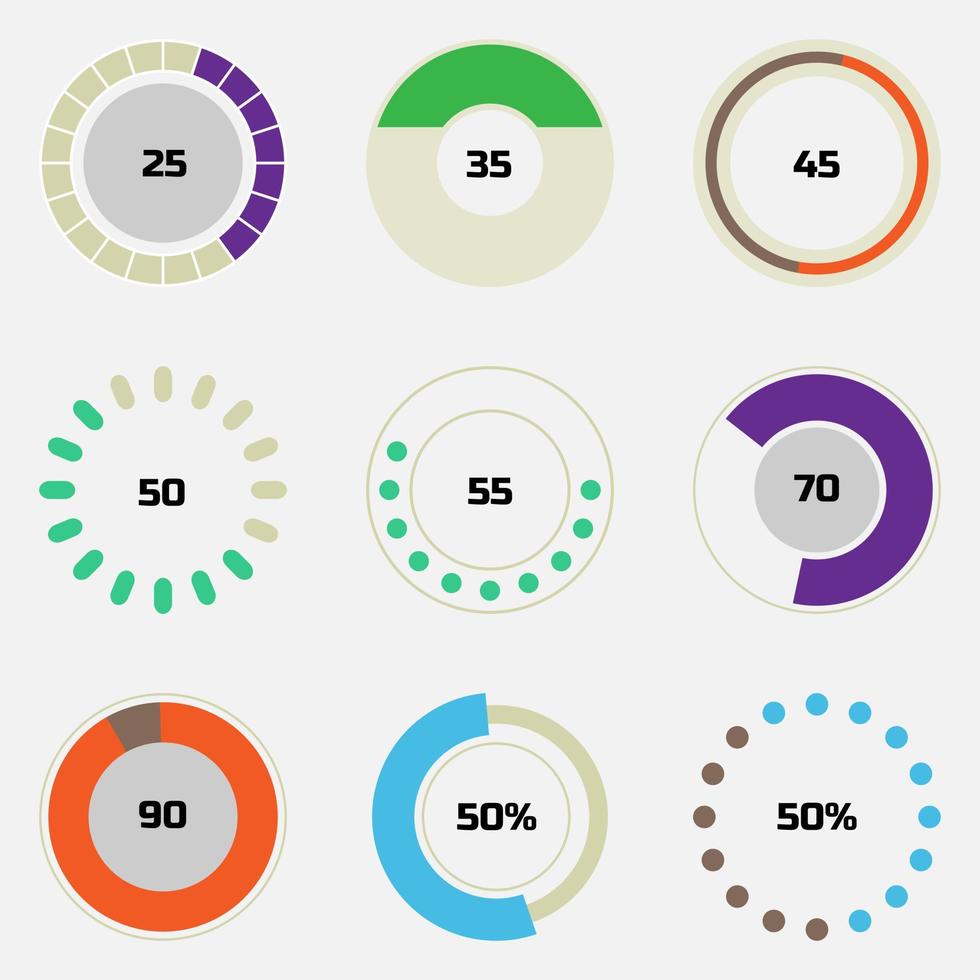 25

35

45

50

55

70

90

50%

50%