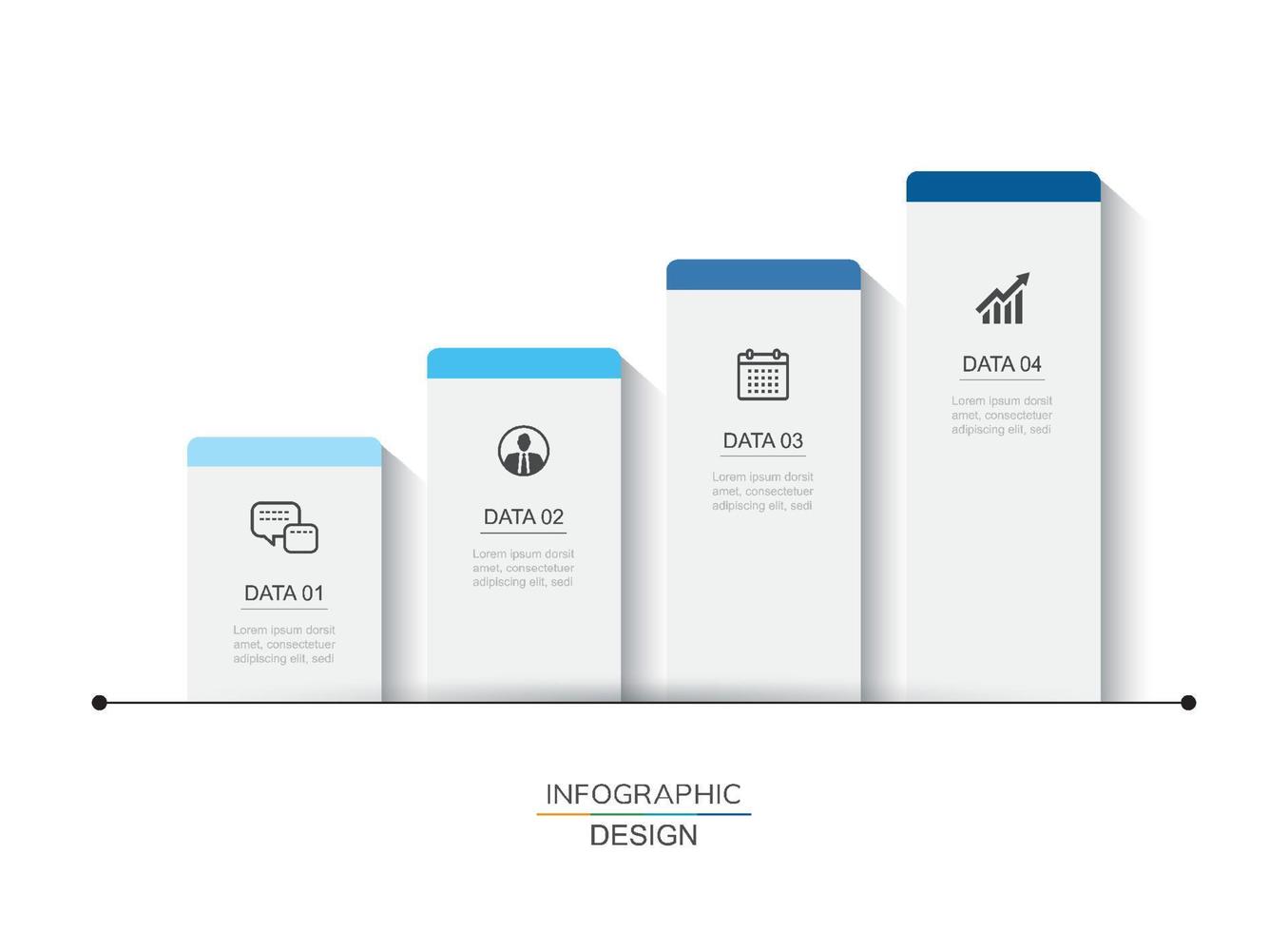 DATA 01

Lorem ipsum dorsit amet, consectetuer adipiscing elit, sedi

DATA 02

Lorem ipsum dorsit amet, consectetuer adipiscing elit, sedi

DATA 03

Lorem ipsum dorsit amet, consectetuer adipiscing elit, sedi

DATA 04

Lorem ipsum dorsit amet, consectetuer adipiscing elit, sedi

INFOGRAPHIC
DESIGN