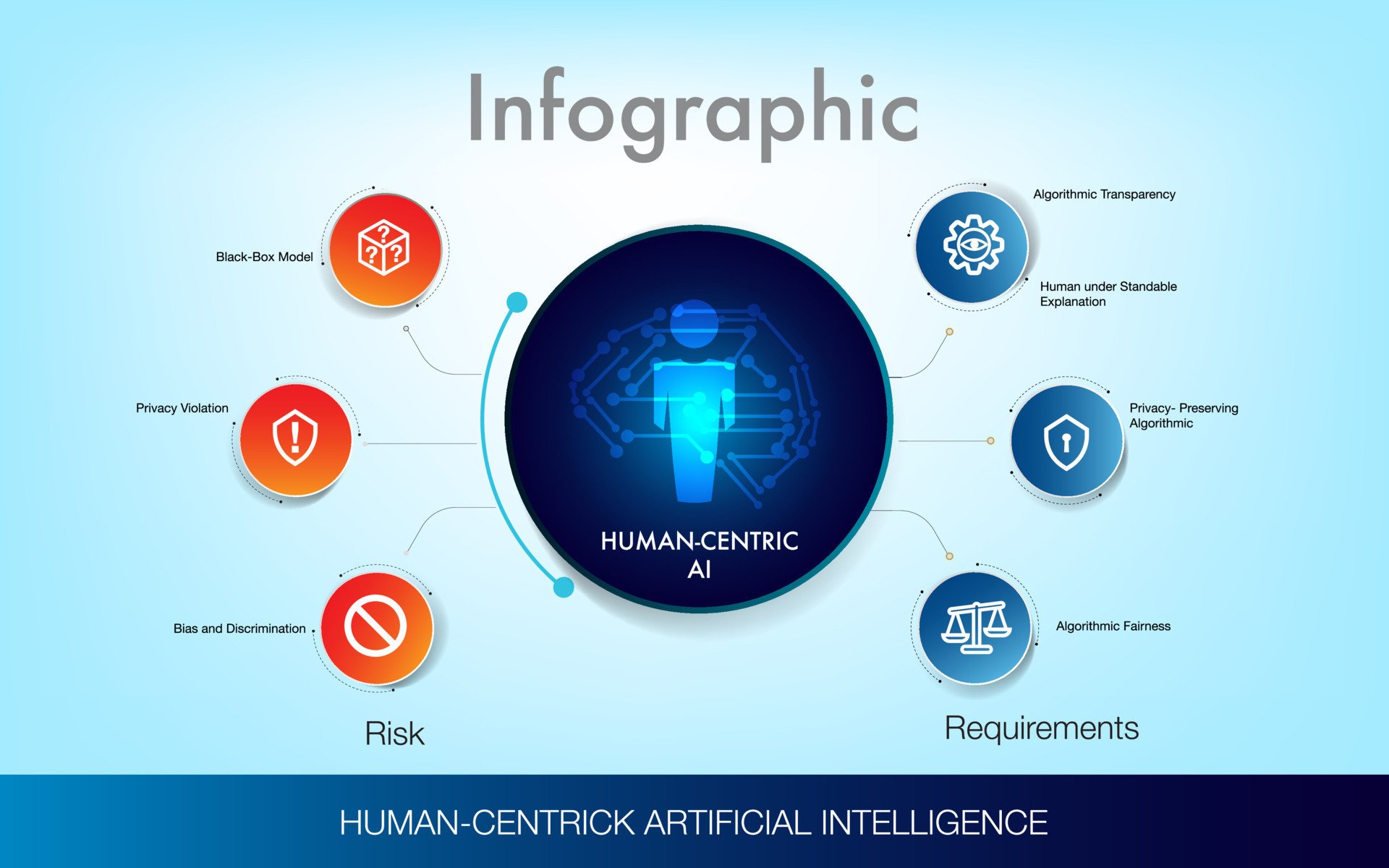 Infographic

Black-Box Model

Privacy Violation

Bias and Discrimination

Risk

HUMAN-CENTRIC AI

Algorithmic Transparency

Human under Standable Explanation

Privacy- Preserving Algorithmic

Algorithmic Fairness

Requirements

HUMAN-CENTRICK ARTIFICIAL INTELLIGENCE