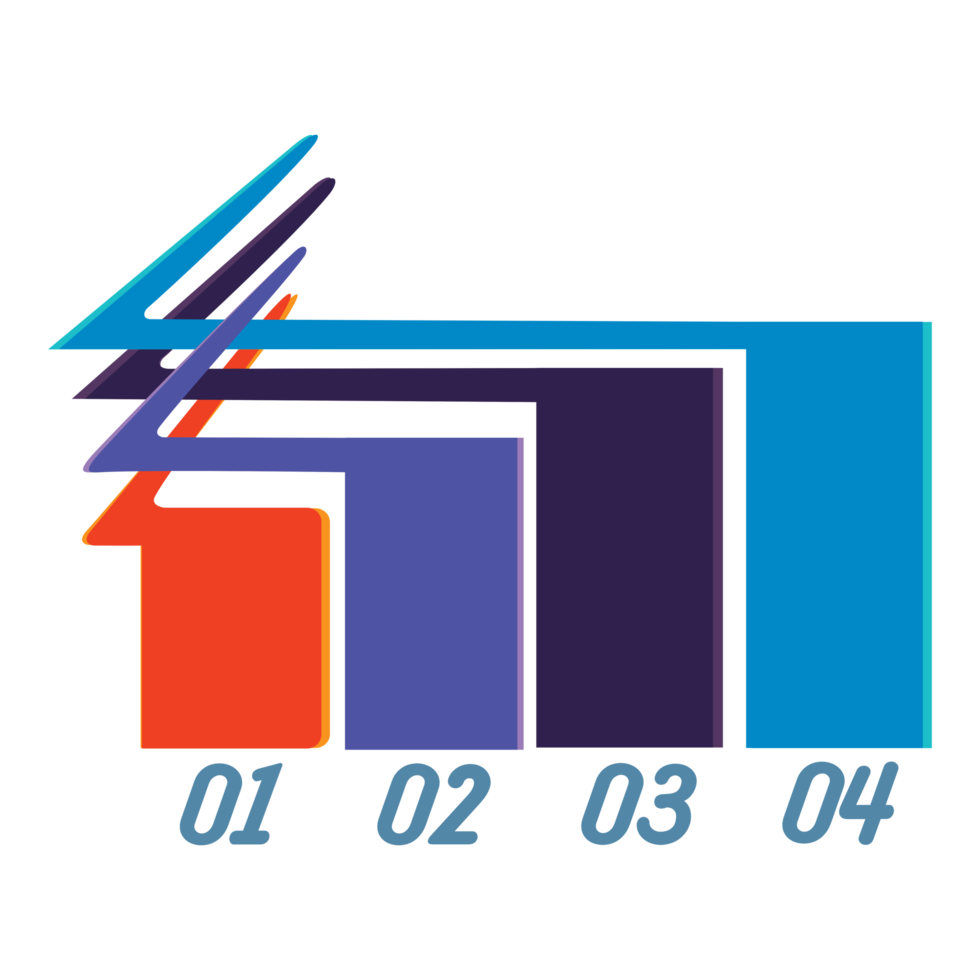 01 02 03 04