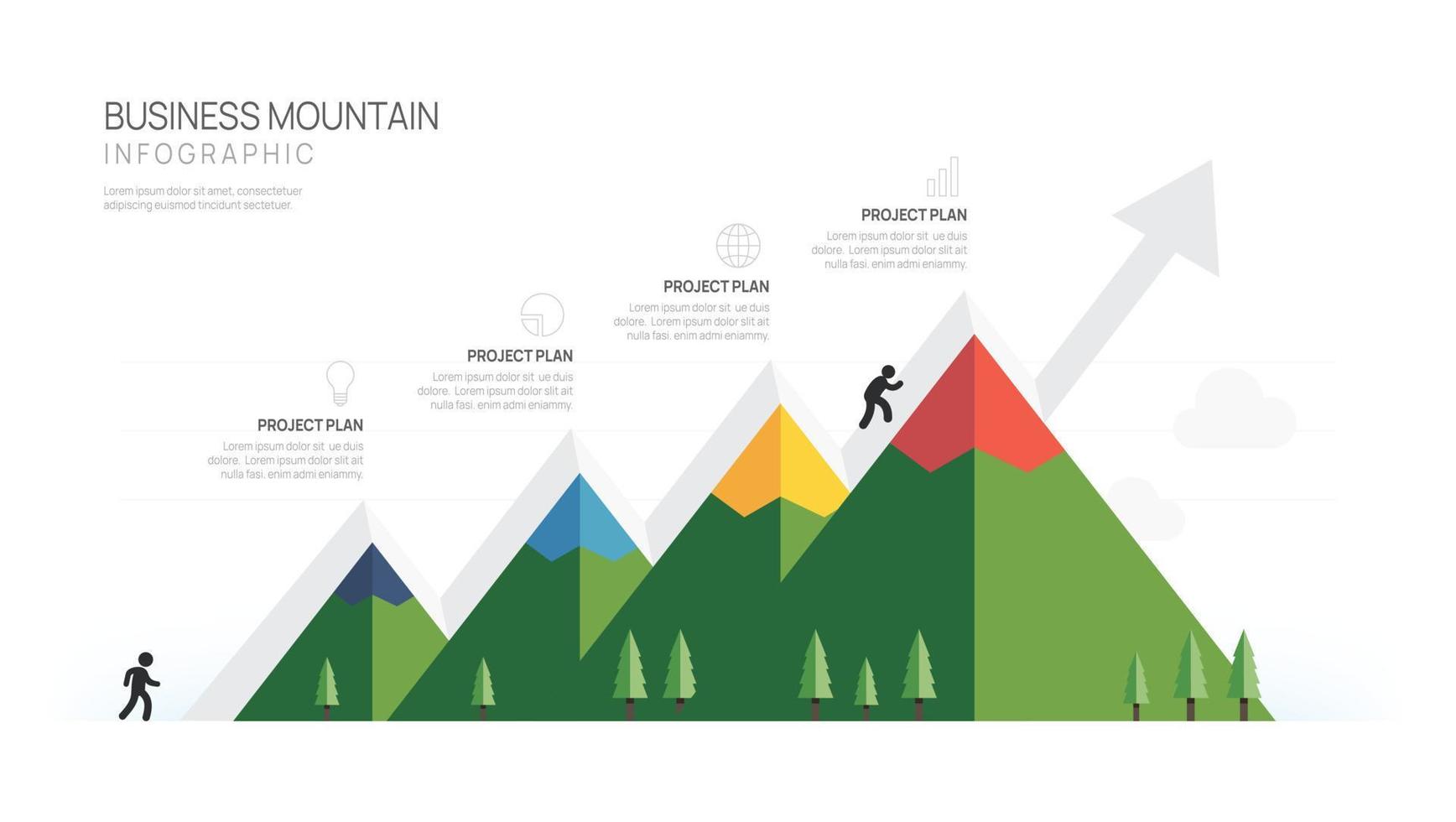 BUSINESS MOUNTAIN
INFOGRAPHIC

Lorem ipsum dolor sit amet, consectetuer adipiscing euismod tincidunt sectetuer.

PROJECT PLAN
Lorem ipsum dolor sit ue duis dolore. Lorem ipsum dolor slit ait nulla fasi. enim admi eniammy.

PROJECT PLAN
Lorem ipsum dolor sit ue duis dolore. Lorem ipsum dolor slit ait nulla fasi. enim admi eniammy.

PROJECT PLAN
Lorem ipsum dolor sit ue duis dolore. Lorem ipsum dolor slit ait nulla fasi. enim admi eniammy.

PROJECT PLAN
Lorem ipsum dolor sit ue duis dolore. Lorem ipsum dolor slit ait nulla fasi. enim admi eniammy.