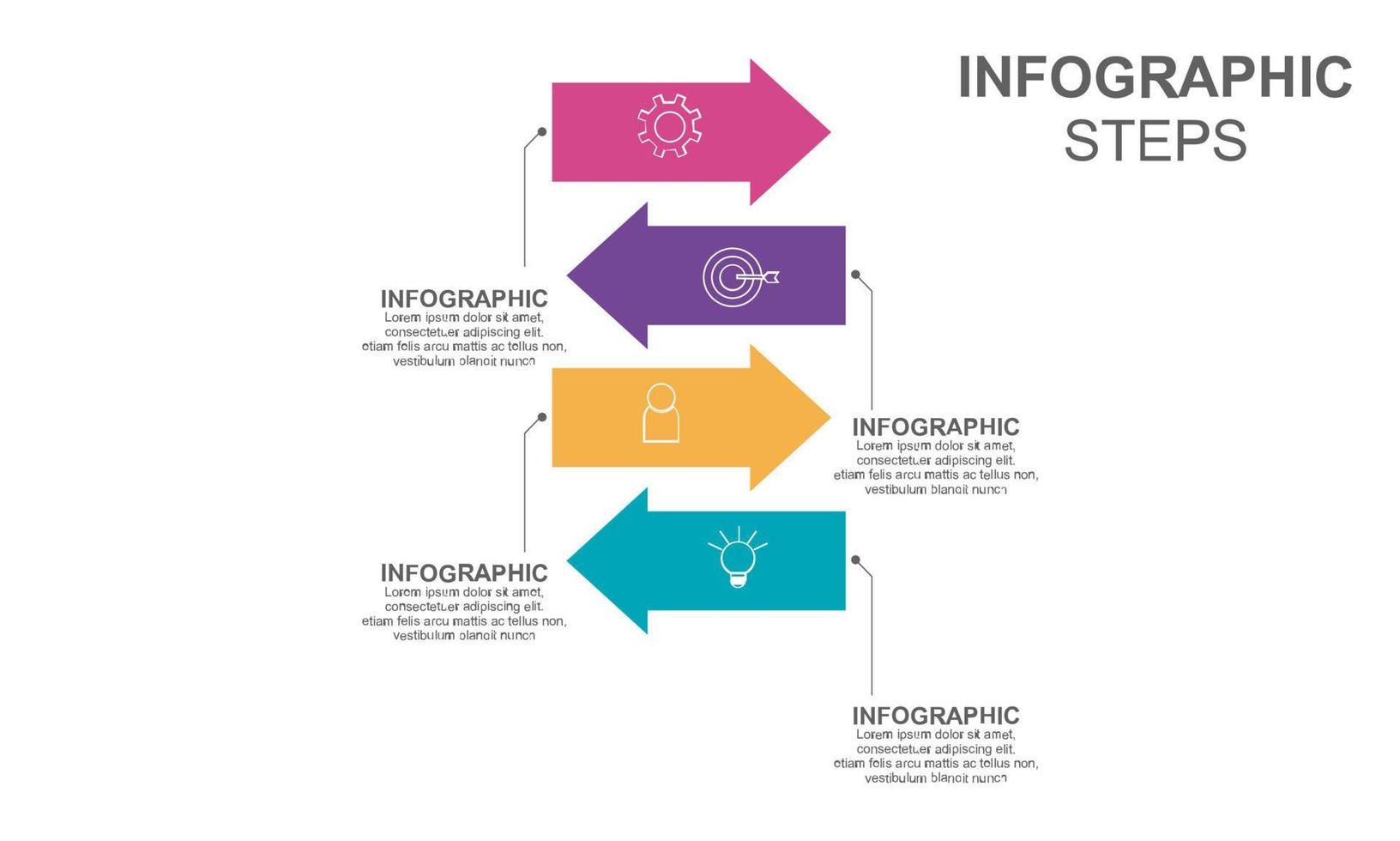 INFOGRAPHIC
STEPS

INFOGRAPHIC
Lorem ipsum dolor sit amet, consectetuer adipiscing elit. etiam felis arcu mattis ac tellus non, vestibulum blandit nunc

INFOGRAPHIC
Lorem ipsum dolor sit amet, consectetuer adipiscing elit. etiam felis arcu mattis ac tellus non, vestibulum blandit nunc

INFOGRAPHIC
Lorem ipsum dolor sit amet, consectetuer adipiscing elit. etiam felis arcu mattis ac tellus non, vestibulum blandit nunc

INFOGRAPHIC
Lorem ipsum dolor sit amet, consectetuer adipiscing elit. etiam felis arcu mattis ac tellus non, vestibulum blandit nunc