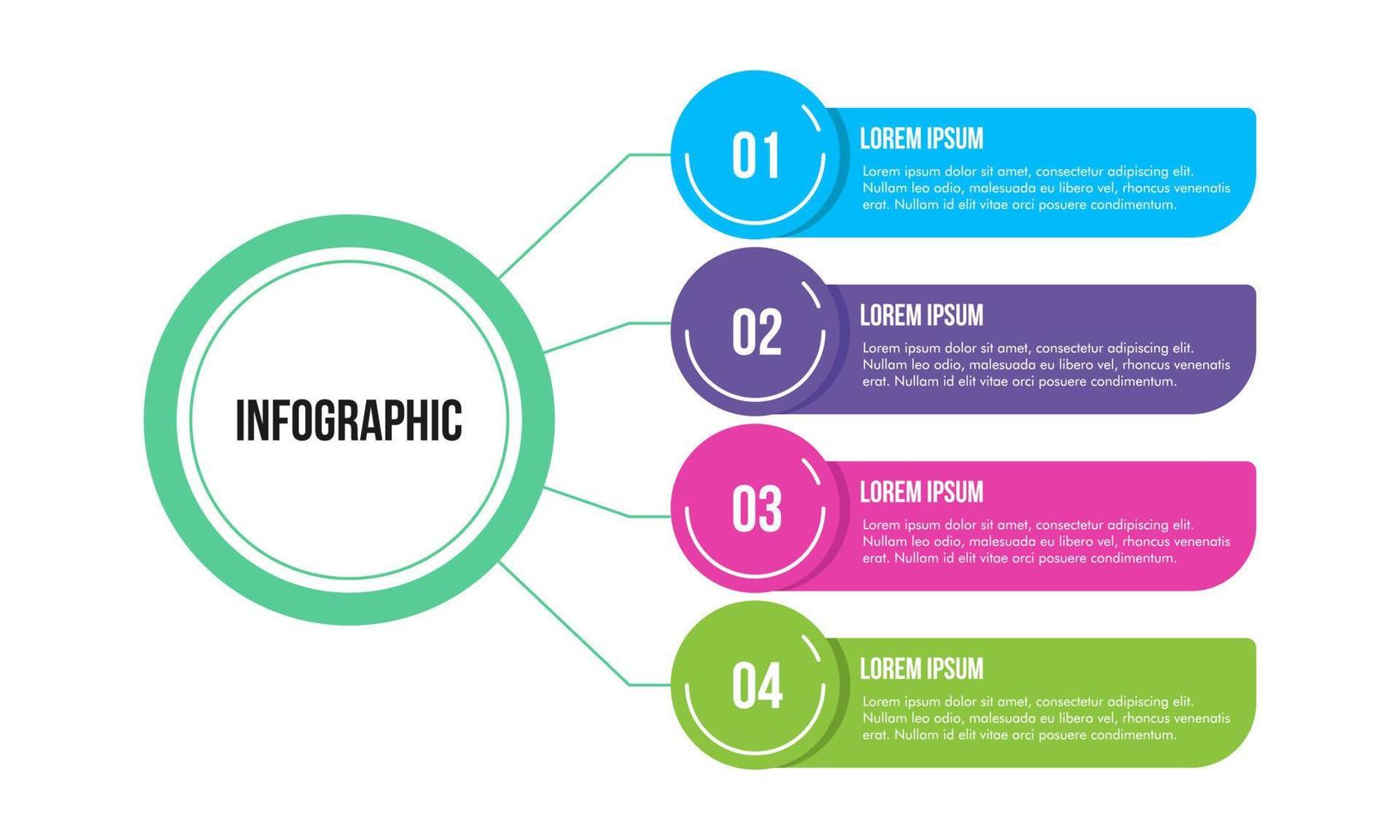 INFOGRAPHIC

01
LOREM IPSUM
Lorem ipsum dolor sit amet, consectetur adipiscing elit. Nullam leo odio, malesuada eu libero vel, rhoncus venenatis erat. Nullam id elit vitae orci posuere condimentum.

02
LOREM IPSUM
Lorem ipsum dolor sit amet, consectetur adipiscing elit. Nullam leo odio, malesuada eu libero vel, rhoncus venenatis erat. Nullam id elit vitae orci posuere condimentum.

03
LOREM IPSUM
Lorem ipsum dolor sit amet, consectetur adipiscing elit. Nullam leo odio, malesuada eu libero vel, rhoncus venenatis erat. Nullam id elit vitae orci posuere condimentum.

04
LOREM IPSUM
Lorem ipsum dolor sit amet, consectetur adipiscing elit. Nullam leo odio, malesuada eu libero vel, rhoncus venenatis erat. Nullam id elit vitae orci posuere condimentum.